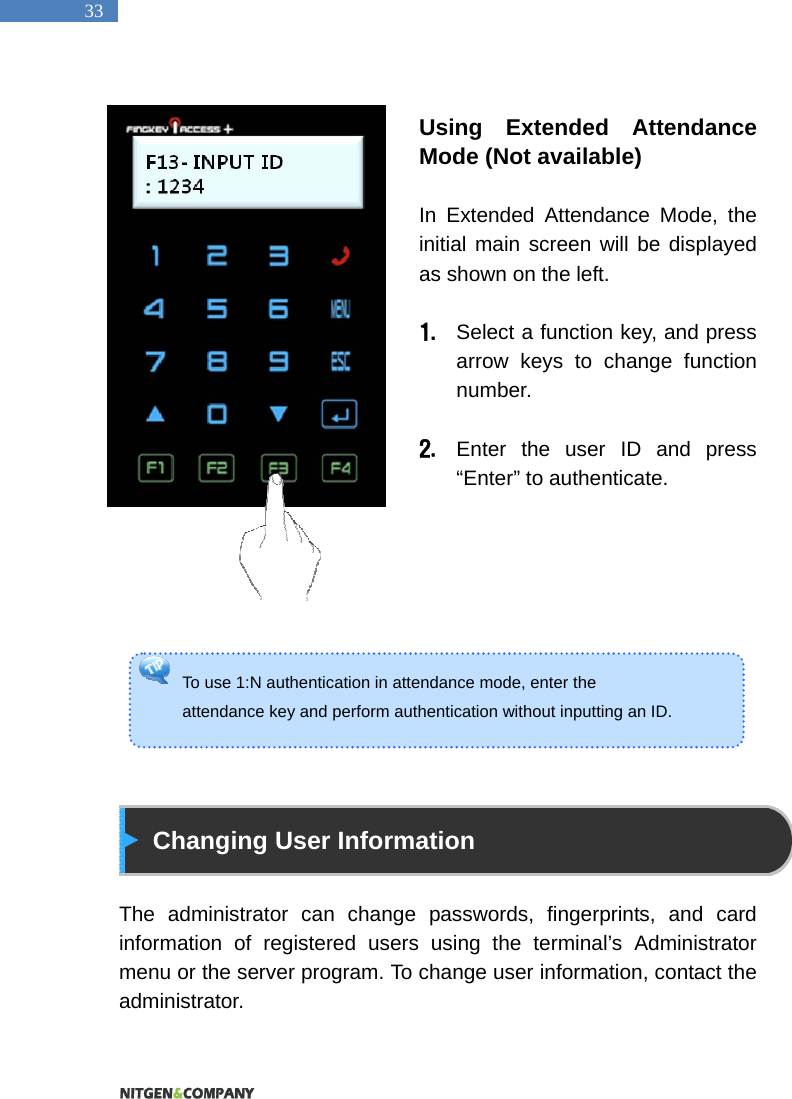 33

FINGKEY ACCESS +

F13- INPUT ID
: 1234

1 2 3
4 5 6 MENU
7 8 9 ESC
0
F1 F2 F3 F4

Using Extended Attendance Mode (Not available)

In Extended Attendance Mode, the initial main screen will be displayed as shown on the left.

1. Select a function key, and press arrow keys to change function number.

2. Enter the user ID and press “Enter” to authenticate.

TIP

To use 1:N authentication in attendance mode, enter the attendance key and perform authentication without inputting an ID.

Changing User Information

The administrator can change passwords, fingerprints, and card information of registered users using the terminal’s Administrator menu or the server program. To change user information, contact the administrator.

NITGEN&COMPANY