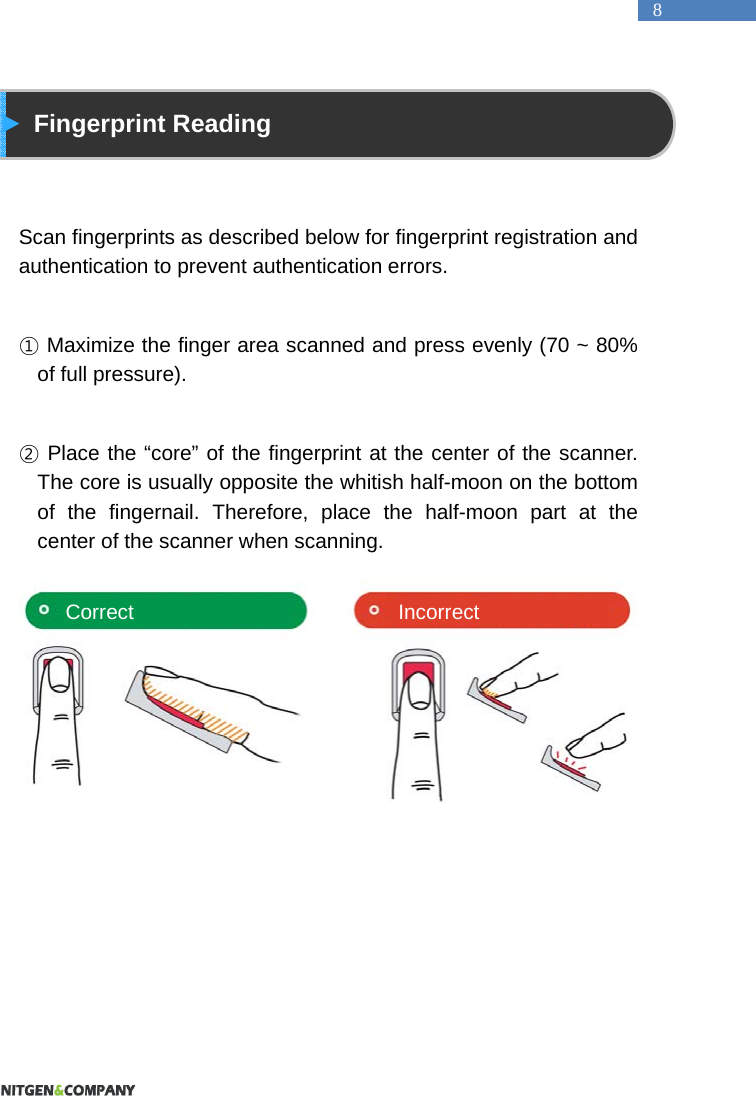 8

Fingerprint Reading

Scan fingerprints as described below for fingerprint registration and authentication to prevent authentication errors.

① Maximize the finger area scanned and press evenly (70 ~ 80% of full pressure).

② Place the “core” of the fingerprint at the center of the scanner. The core is usually opposite the whitish half-moon on the bottom of the fingernail. Therefore, place the half-moon part at the center of the scanner when scanning.

Correct

Incorrect

NITGEN&COMPANY