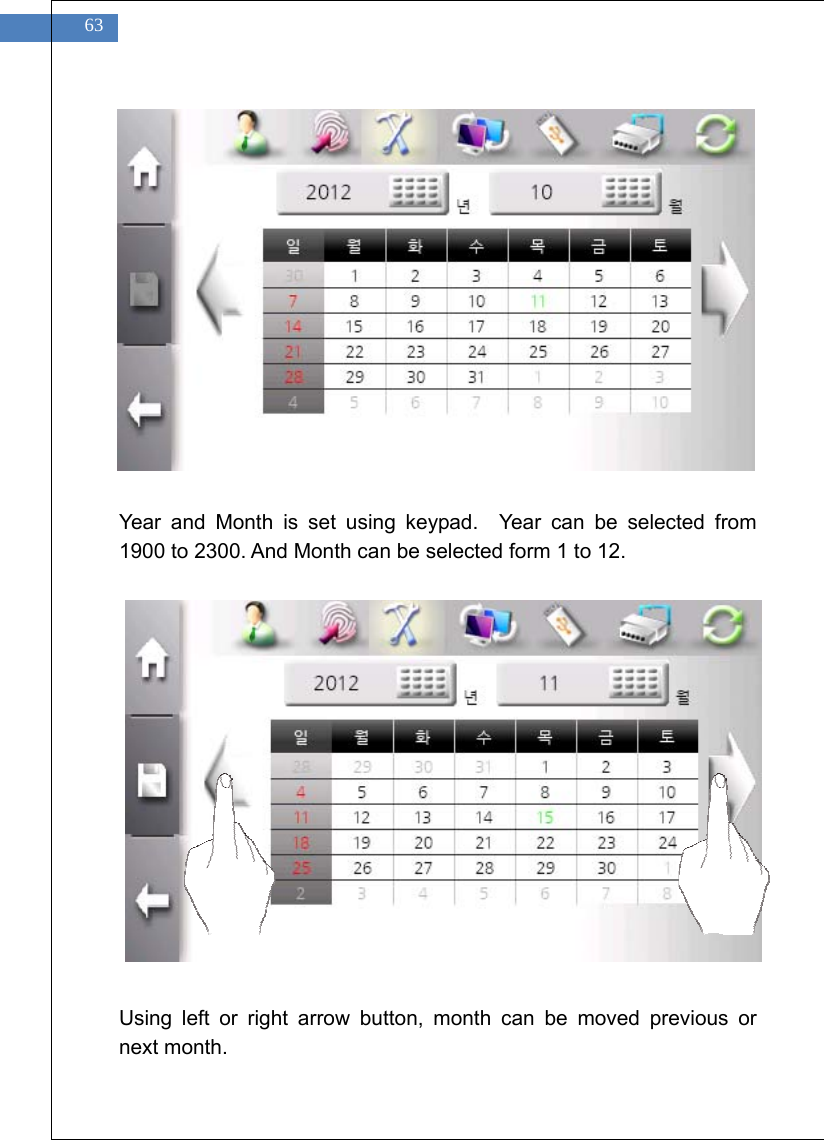 63

2012 년 10 월

| 일 | 월 | 화 | 수 | 목 | 금 | 토 |
|---|---|---|---|---|---|---|
| 30 | 1 | 2 | 3 | 4 | 5 | 6 |
| 7 | 8 | 9 | 10 | 11 | 12 | 13 |
| 14 | 15 | 16 | 17 | 18 | 19 | 20 |
| 21 | 22 | 23 | 24 | 25 | 26 | 27 |
| 28 | 29 | 30 | 31 | 1 | 2 | 3 |
| 4 | 5 | 6 | 7 | 8 | 9 | 10 |

Year and Month is set using keypad. Year can be selected from 1900 to 2300. And Month can be selected form 1 to 12.

2012 년 11 월

| 일 | 월 | 화 | 수 | 목 | 금 | 토 |
|---|---|---|---|---|---|---|
| 28 | 29 | 30 | 31 | 1 | 2 | 3 |
| 4 | 5 | 6 | 7 | 8 | 9 | 10 |
| 11 | 12 | 13 | 14 | 15 | 16 | 17 |
| 18 | 19 | 20 | 21 | 22 | 23 | 24 |
| 25 | 26 | 27 | 28 | 29 | 30 | 1 |
| 2 | 3 | 4 | 5 | 6 | 7 | 8 |

Using left or right arrow button, month can be moved previous or next month.