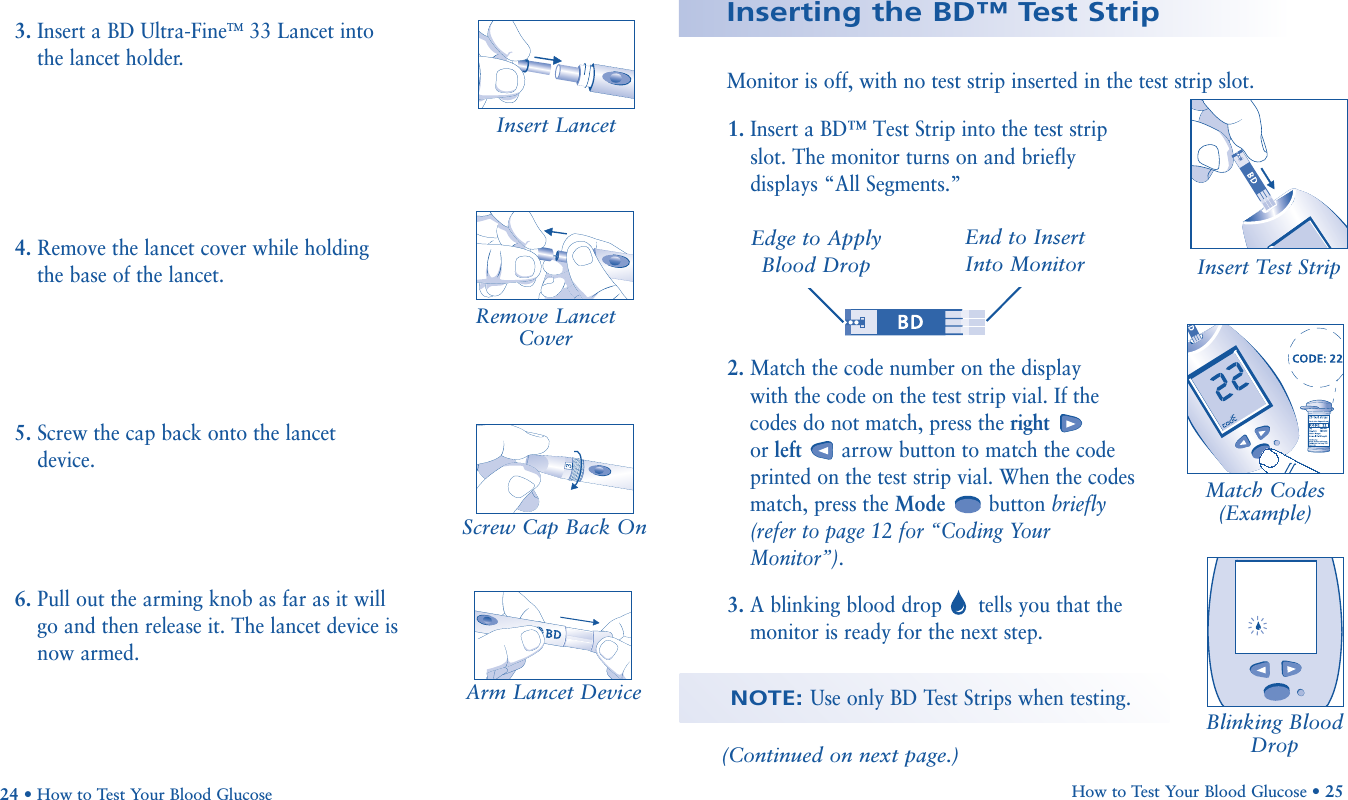 3. Insert a BD Ultra-Fine™ 33 Lancet into the lancet holder.

Insert Lancet

4. Remove the lancet cover while holding the base of the lancet.

Remove Lancet Cover

5. Screw the cap back onto the lancet device.

Screw Cap Back On

6. Pull out the arming knob as far as it will go and then release it. The lancet device is now armed.

BD

Arm Lancet Device

24 • How to Test Your Blood Glucose

Inserting the BD™ Test Strip

Monitor is off, with no test strip inserted in the test strip slot.

1. Insert a BD™ Test Strip into the test strip slot. The monitor turns on and briefly displays "All Segments."

BD

Insert Test Strip

Edge to Apply Blood Drop

End to Insert Into Monitor

BD

2. Match the code number on the display with the code on the test strip vial. If the codes do not match, press the right or left arrow button to match the code printed on the test strip vial. When the codes match, press the Mode button briefly (refer to page 12 for "Coding Your Monitor").

22

CODE: 22

Match Codes (Example)

3. A blinking blood drop tells you that the monitor is ready for the next step.

Blinking Blood Drop

NOTE: Use only BD Test Strips when testing.

(Continued on next page.)

How to Test Your Blood Glucose • 25