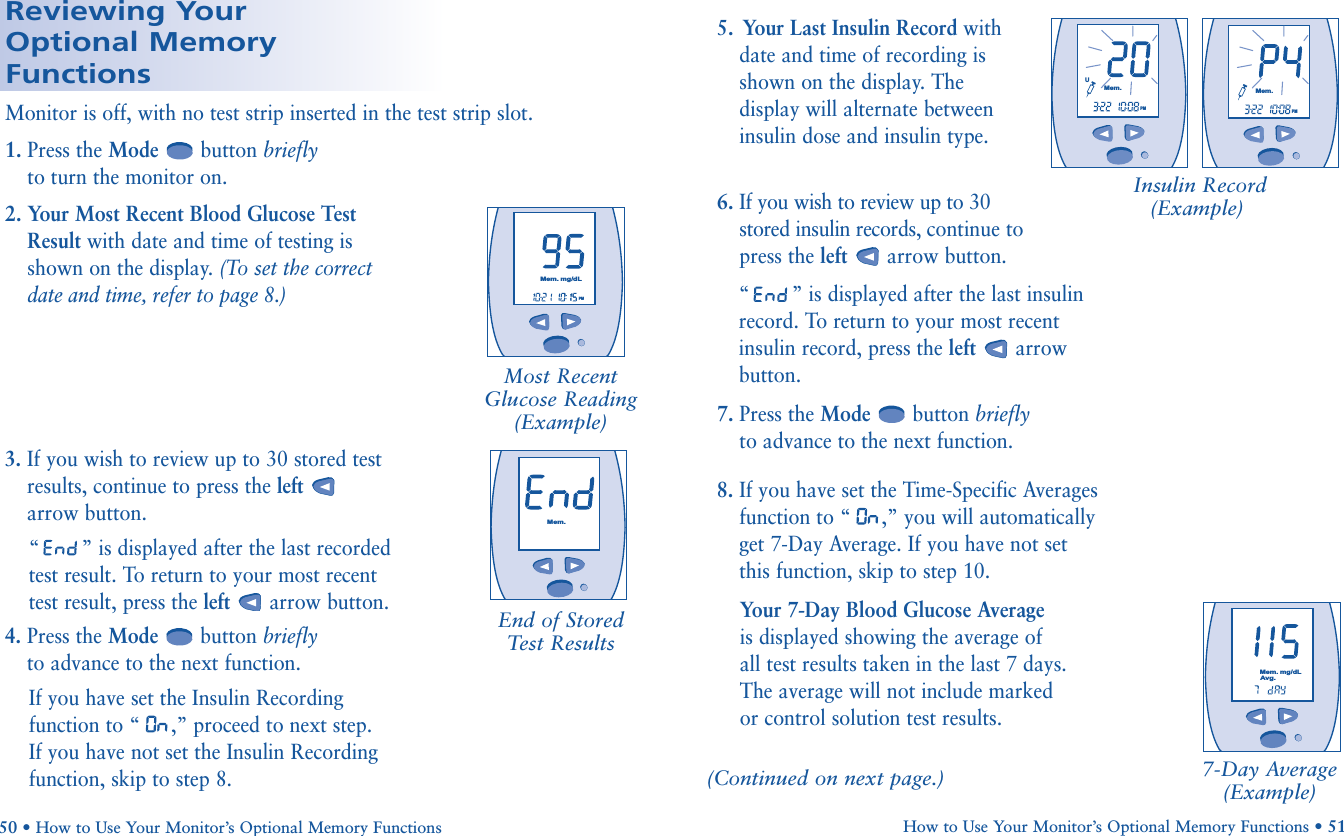 Reviewing Your Optional Memory Functions

Monitor is off, with no test strip inserted in the test strip slot.

1. Press the Mode button briefly to turn the monitor on.

2. Your Most Recent Blood Glucose Test Result with date and time of testing is shown on the display. (To set the correct date and time, refer to page 8.)

95
Mem. mg/dL
10:21 10:15 PM

Most Recent Glucose Reading (Example)

3. If you wish to review up to 30 stored test results, continue to press the left arrow button.

"End" is displayed after the last recorded test result. To return to your most recent test result, press the left arrow button.

End
Mem.

End of Stored Test Results

4. Press the Mode button briefly to advance to the next function.

If you have set the Insulin Recording function to "On," proceed to next step. If you have not set the Insulin Recording function, skip to step 8.

50 • How to Use Your Monitor's Optional Memory Functions

5. Your Last Insulin Record with date and time of recording is shown on the display. The display will alternate between insulin dose and insulin type.

20
U
Mem.
3:22 10:08 PM

P4
Mem.
3:22 10:08 PM

Insulin Record (Example)

6. If you wish to review up to 30 stored insulin records, continue to press the left arrow button.

"End" is displayed after the last insulin record. To return to your most recent insulin record, press the left arrow button.

7. Press the Mode button briefly to advance to the next function.

8. If you have set the Time-Specific Averages function to "On," you will automatically get 7-Day Average. If you have not set this function, skip to step 10.

Your 7-Day Blood Glucose Average is displayed showing the average of all test results taken in the last 7 days. The average will not include marked or control solution test results.

115
Mem. mg/dL
Avg.
7 dAY

7-Day Average (Example)

(Continued on next page.)

How to Use Your Monitor's Optional Memory Functions • 51