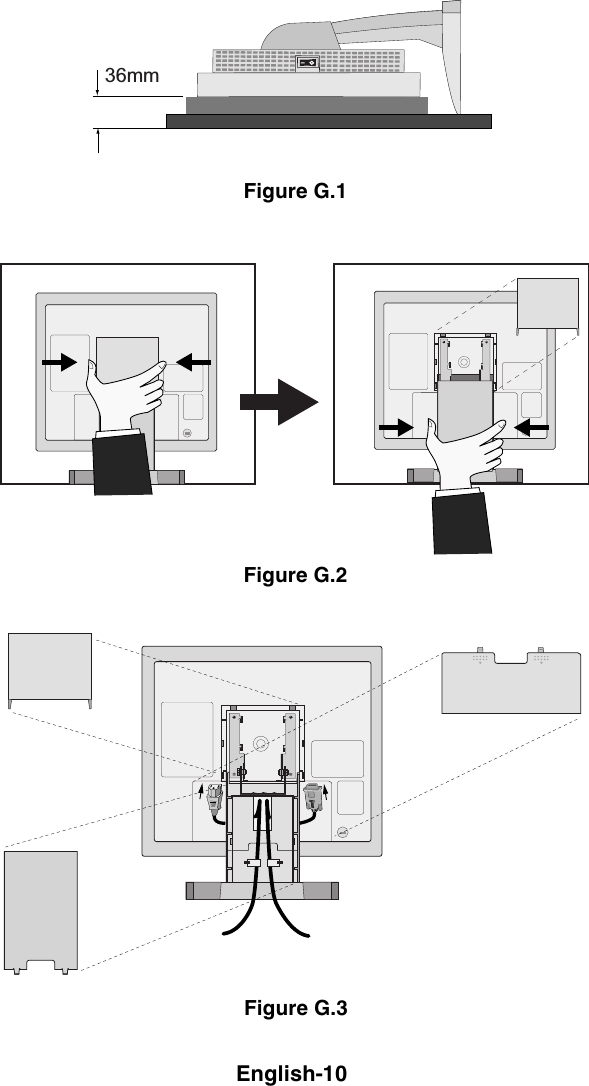 36mm

Figure G.1

Figure G.2

Figure G.3

English-10