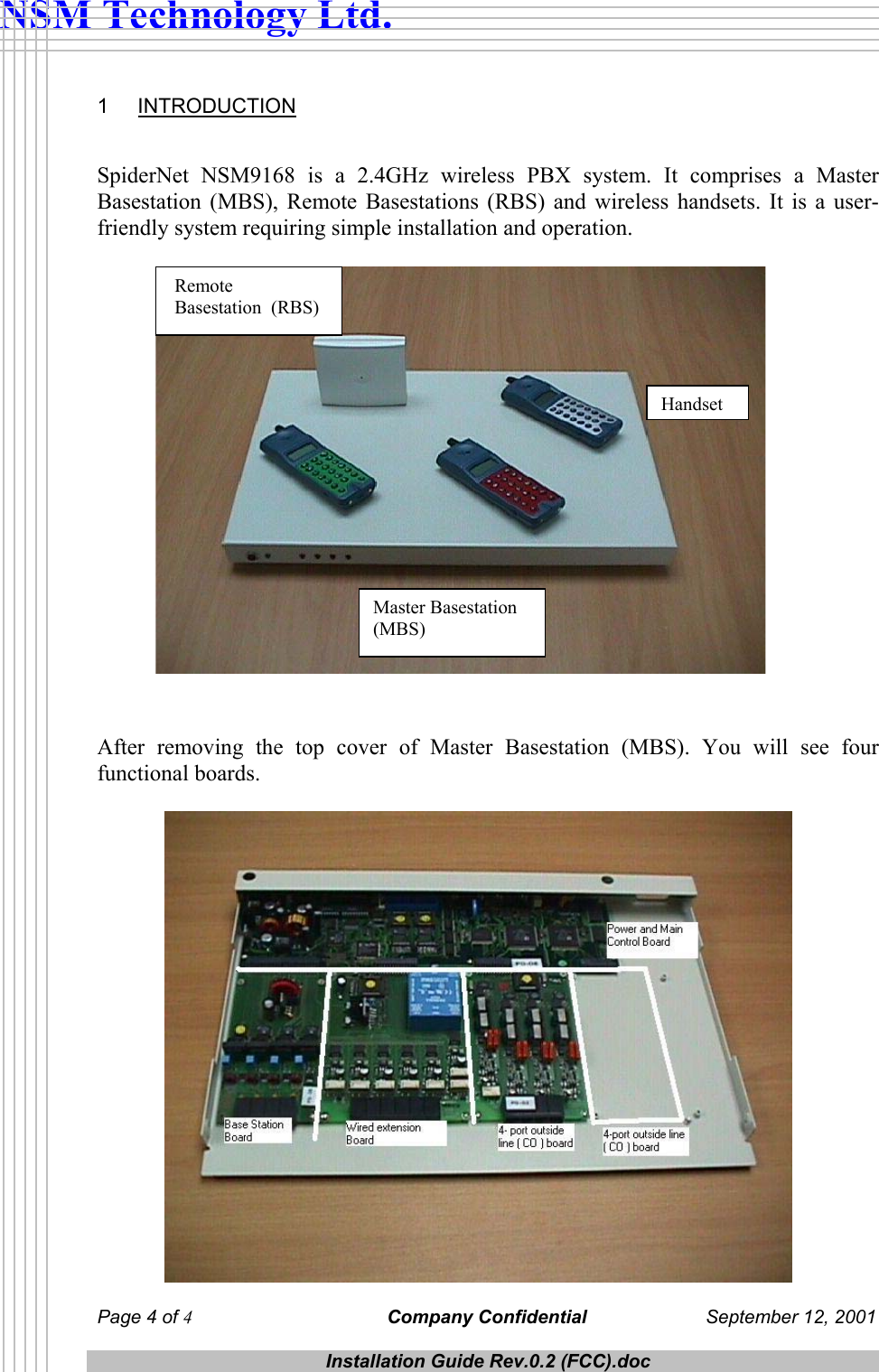 NSM Technology Ltd.

1 INTRODUCTION

SpiderNet NSM9168 is a 2.4GHz wireless PBX system. It comprises a Master Basestation (MBS), Remote Basestations (RBS) and wireless handsets. It is a user-friendly system requiring simple installation and operation.

Remote Basestation (RBS)

Handset

Master Basestation (MBS)

After removing the top cover of Master Basestation (MBS). You will see four functional boards.

Power and Main Control Board

Base Station Board

Wired extension Board

4- port outside line ( CO ) board

4-port outside line ( CO ) board

Page 4 of 4 Company Confidential September 12, 2001

Installation Guide Rev.0.2 (FCC).doc