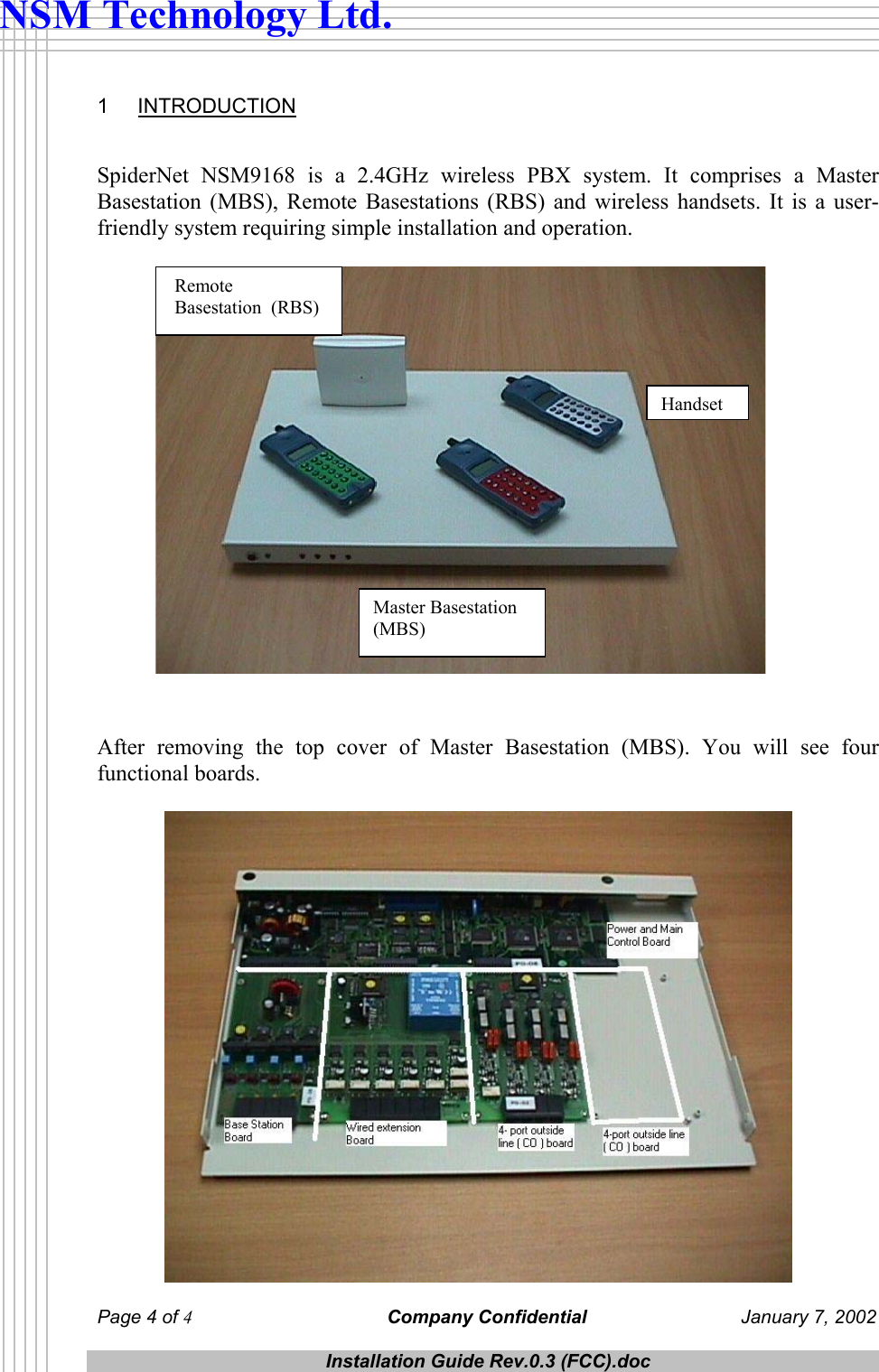 NSM Technology Ltd.

1 INTRODUCTION

SpiderNet NSM9168 is a 2.4GHz wireless PBX system. It comprises a Master Basestation (MBS), Remote Basestations (RBS) and wireless handsets. It is a user-friendly system requiring simple installation and operation.

Remote Basestation (RBS)

Handset

Master Basestation (MBS)

After removing the top cover of Master Basestation (MBS). You will see four functional boards.

Power and Main Control Board

Base Station Board

Wired extension Board

4- port outside line ( CO ) board

4-port outside line ( CO ) board

Page 4 of 4 Company Confidential January 7, 2002

Installation Guide Rev.0.3 (FCC).doc