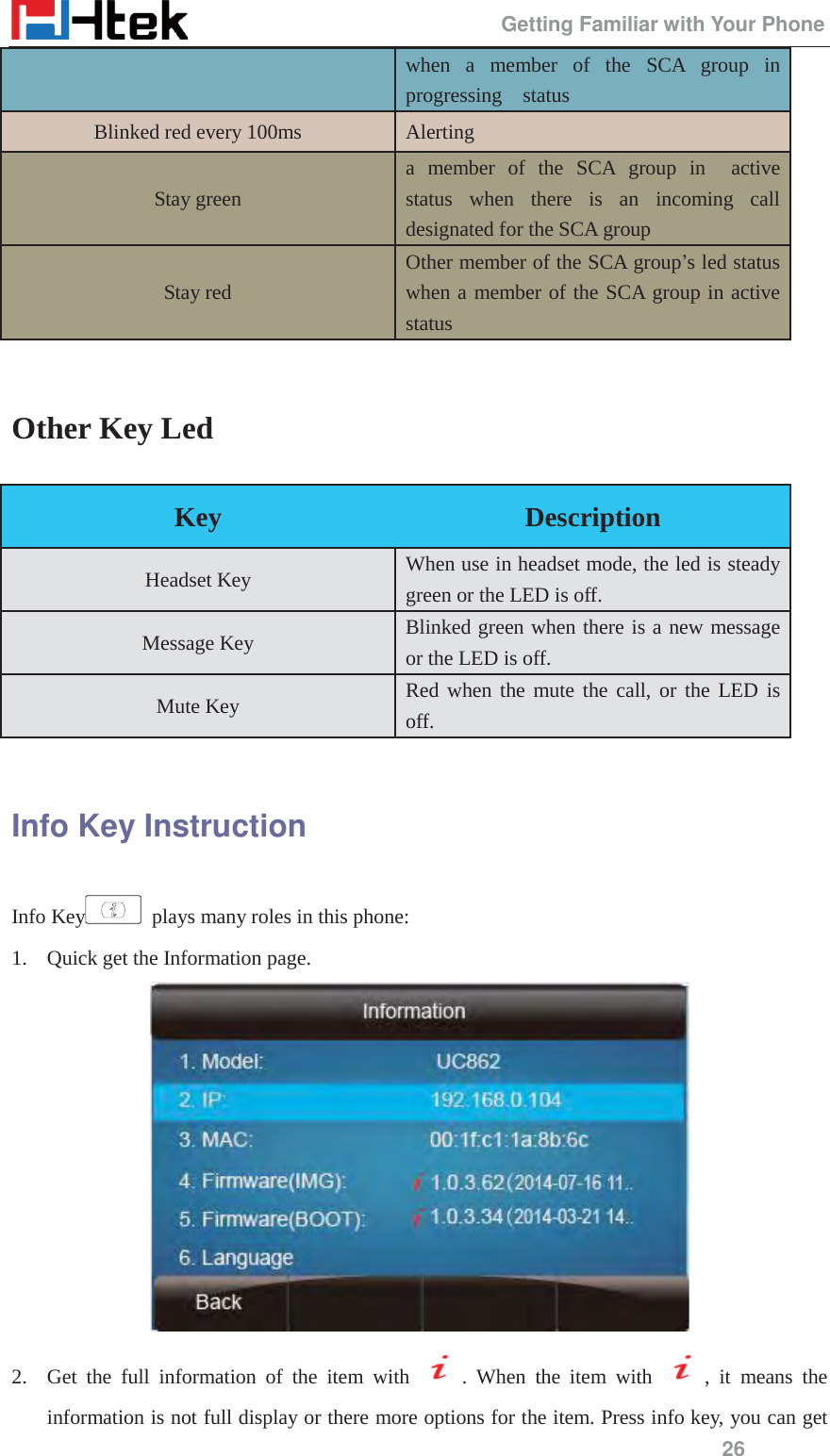 Htek

Getting Familiar with Your Phone

| | when a member of the SCA group in progressing status |
|---|---|
| Blinked red every 100ms | Alerting |
| Stay green | a member of the SCA group in active status when there is an incoming call designated for the SCA group |
| Stay red | Other member of the SCA group's led status when a member of the SCA group in active status |

Other Key Led

| Key | Description |
|---|---|
| Headset Key | When use in headset mode, the led is steady green or the LED is off. |
| Message Key | Blinked green when there is a new message or the LED is off. |
| Mute Key | Red when the mute the call, or the LED is off. |

Info Key Instruction

Info Key plays many roles in this phone:

1. Quick get the Information page.

Information

1. Model: UC862

2. IP: 192.168.0.104

3. MAC: 00:1f:c1:1a:8b:6c

4. Firmware(IMG): 1.0.3.62(2014-07-16 11..

5. Firmware(BOOT): 1.0.3.34(2014-03-21 14..

6. Language

Back

2. Get the full information of the item with . When the item with , it means the information is not full display or there more options for the item. Press info key, you can get

26