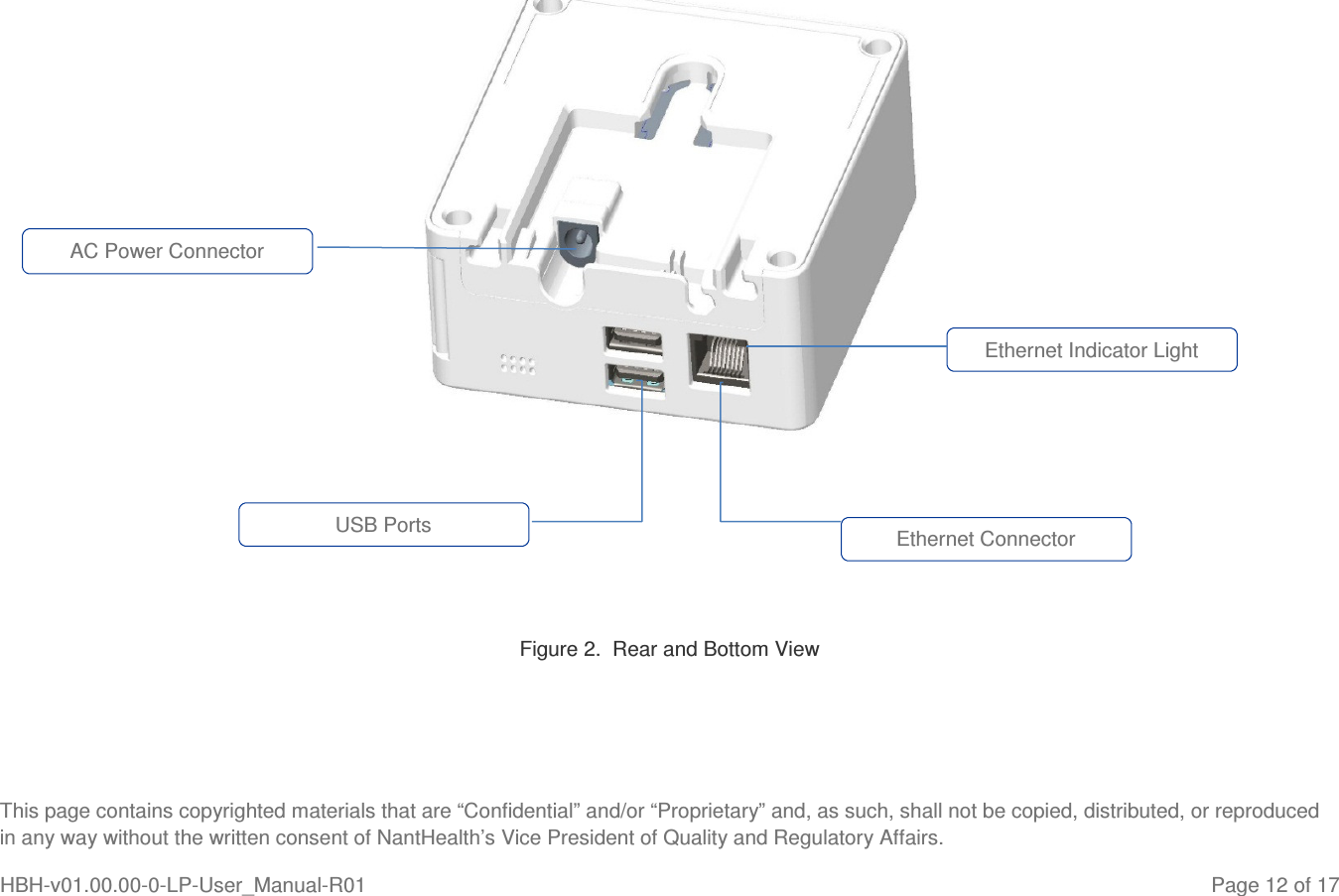 AC Power Connector

Ethernet Indicator Light

USB Ports

Ethernet Connector

Figure 2.  Rear and Bottom View

This page contains copyrighted materials that are “Confidential” and/or “Proprietary” and, as such, shall not be copied, distributed, or reproduced in any way without the written consent of NantHealth’s Vice President of Quality and Regulatory Affairs.

HBH-v01.00.00-0-LP-User_Manual-R01

Page 12 of 17