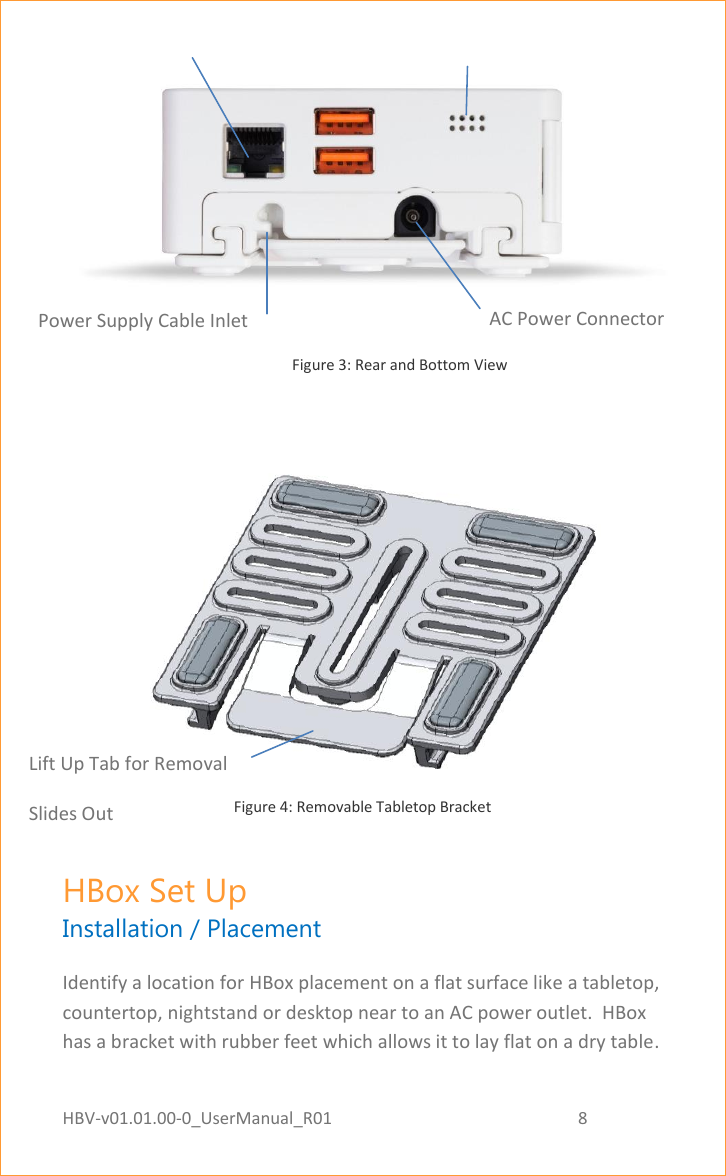 Power Supply Cable Inlet

AC Power Connector

Figure 3: Rear and Bottom View

Lift Up Tab for Removal

Slides Out

Figure 4: Removable Tabletop Bracket

HBox Set Up

Installation / Placement

Identify a location for HBox placement on a flat surface like a tabletop, countertop, nightstand or desktop near to an AC power outlet. HBox has a bracket with rubber feet which allows it to lay flat on a dry table.

HBV-v01.01.00-0_UserManual_R01

8