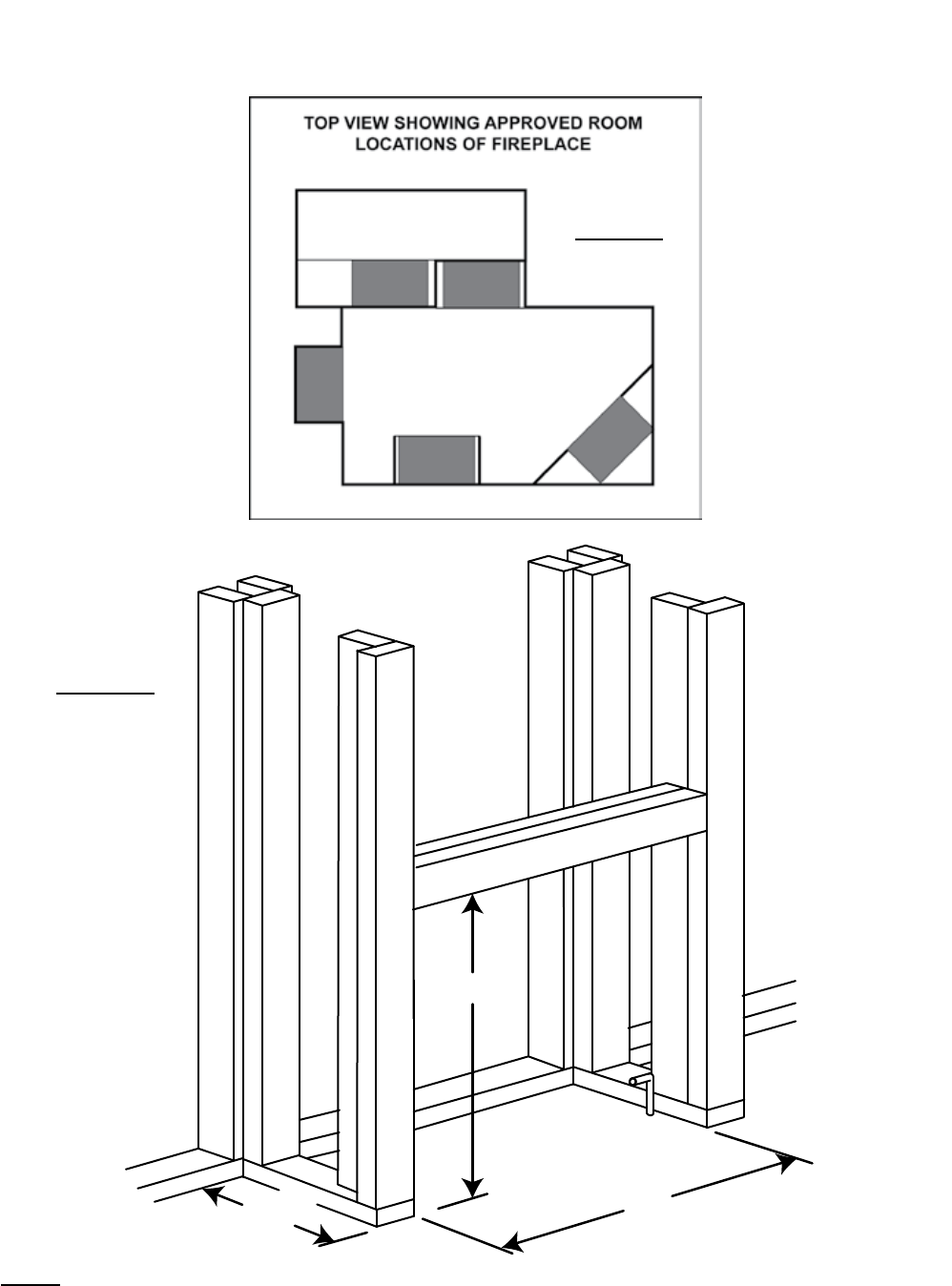 TOP VIEW SHOWING APPROVED ROOM LOCATIONS OF FIREPLACE