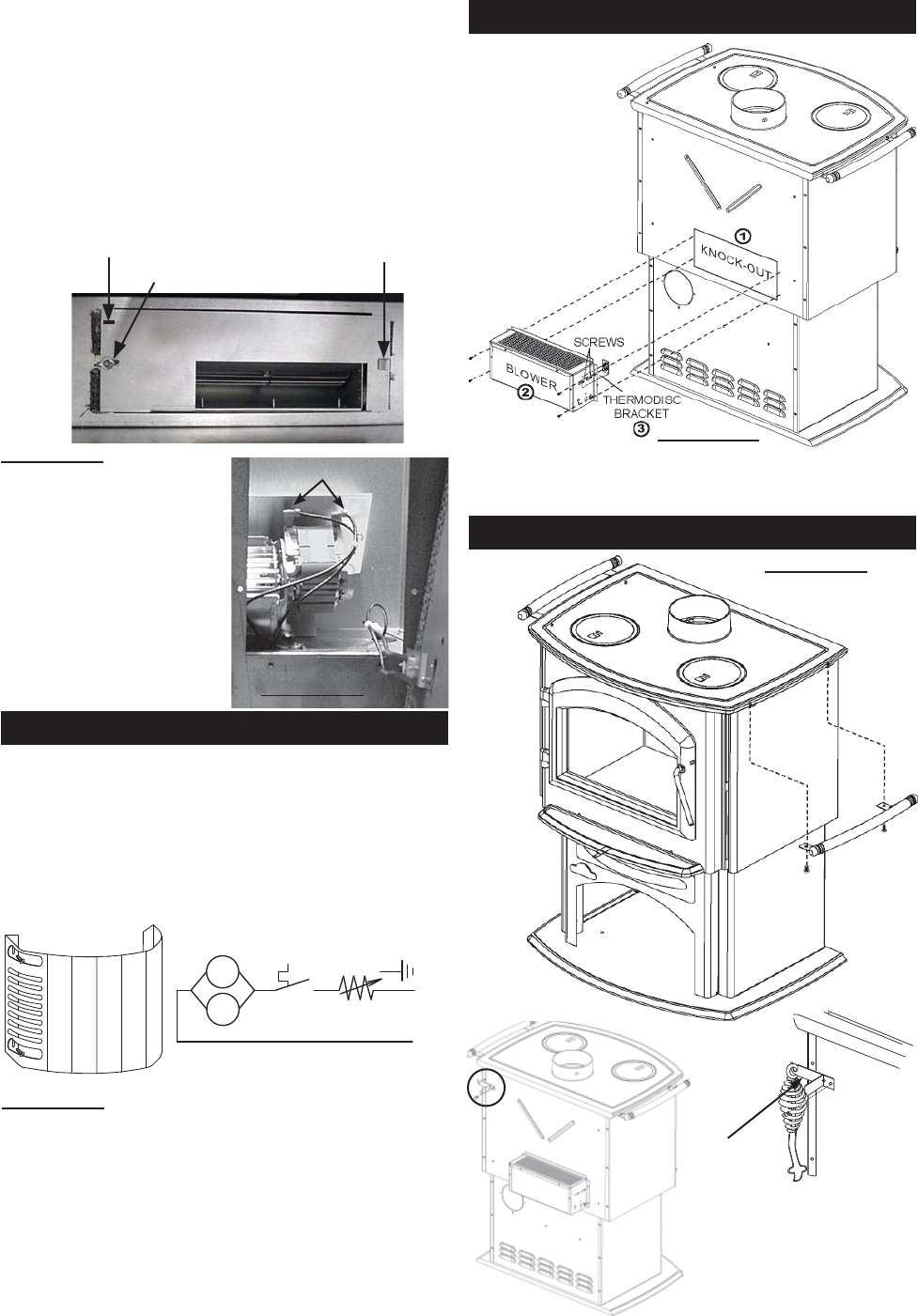 ①
KNOCK-OUT
SCREWS
BLOWER
②
THERMODISC BRACKET
③