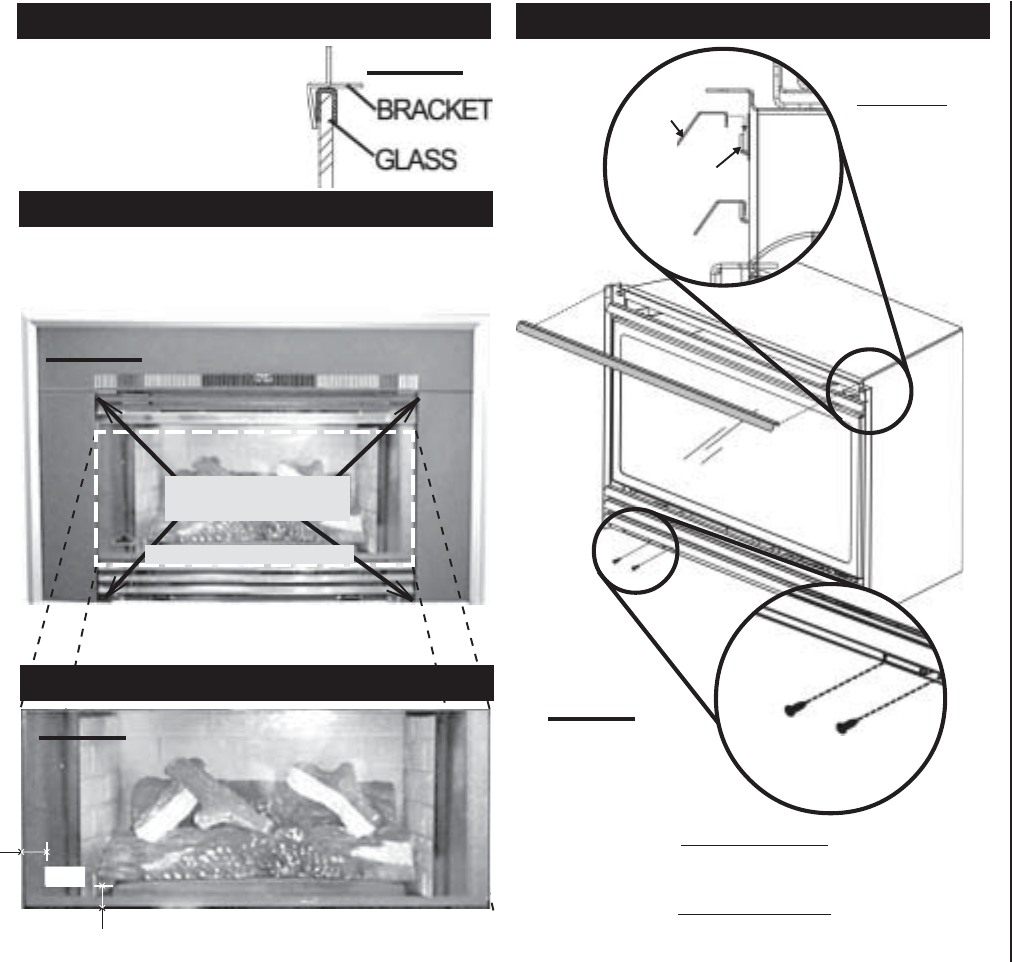 BRACKET
GLASS