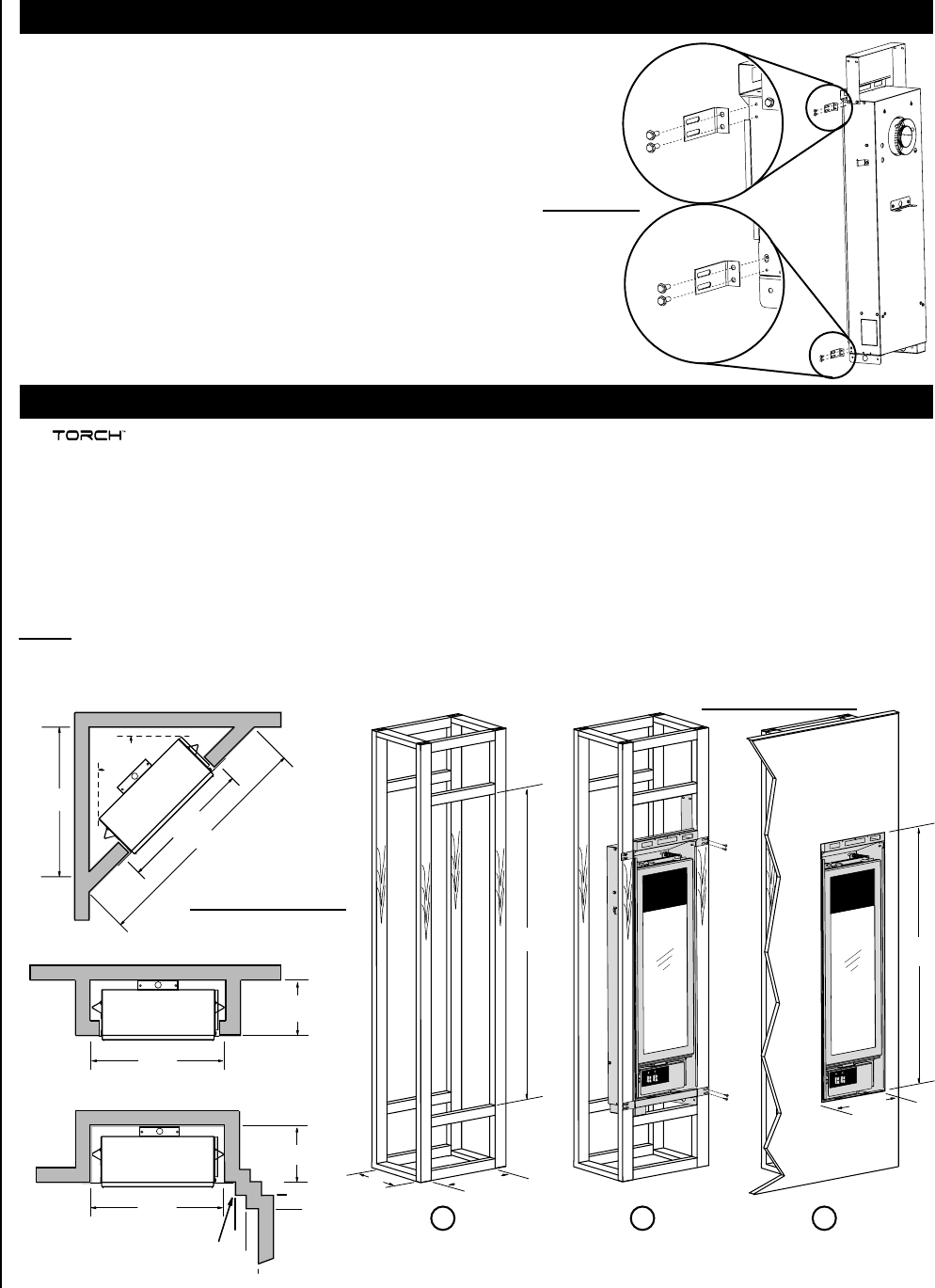 TORCH™