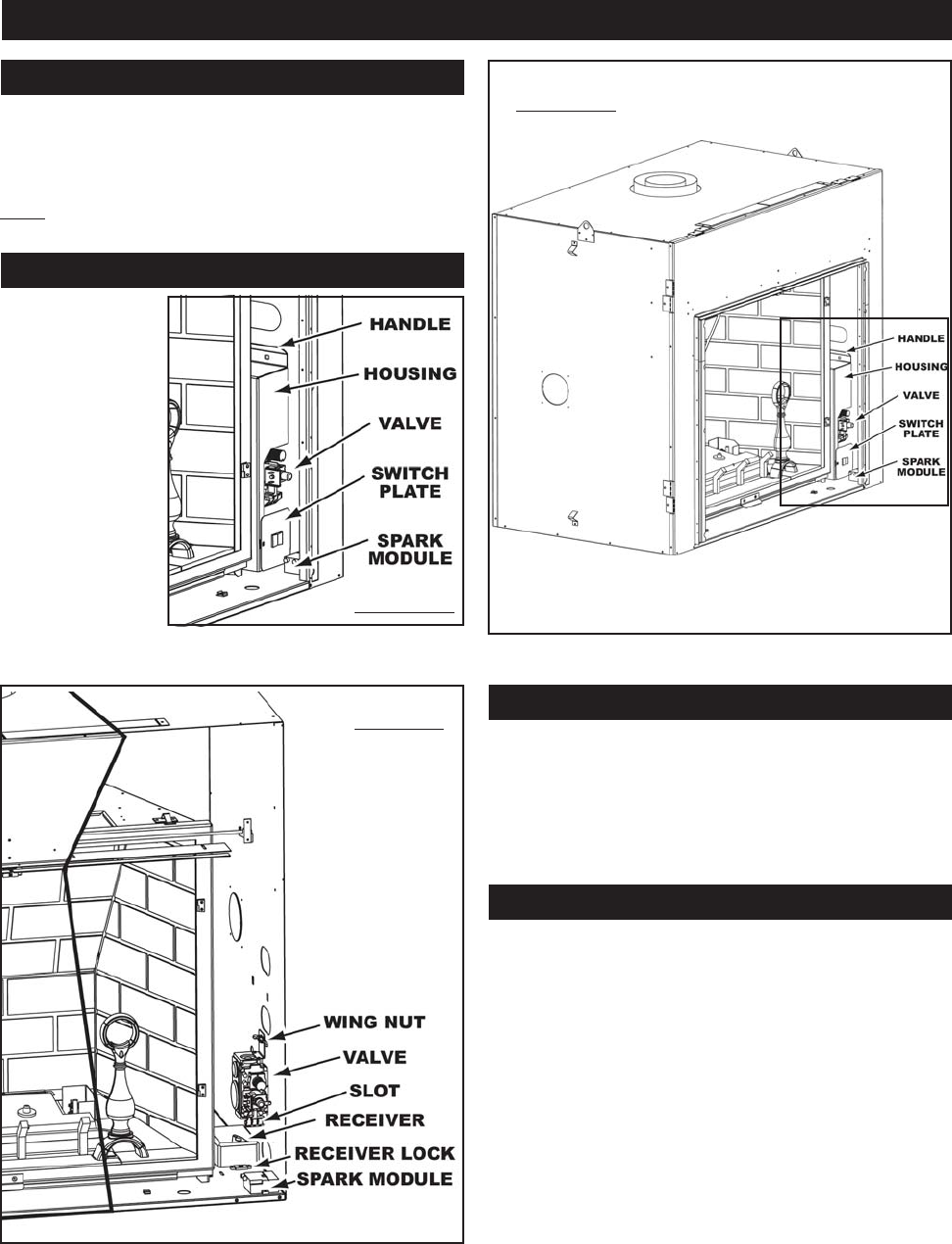 HANDLE
HOUSING
VALVE
SWITCH PLATE
SPARK MODULE

HANDLE
HOUSING
VALVE
SWITCH PLATE
SPARK MODULE

WING NUT
VALVE
SLOT
RECEIVER
RECEIVER LOCK
SPARK MODULE