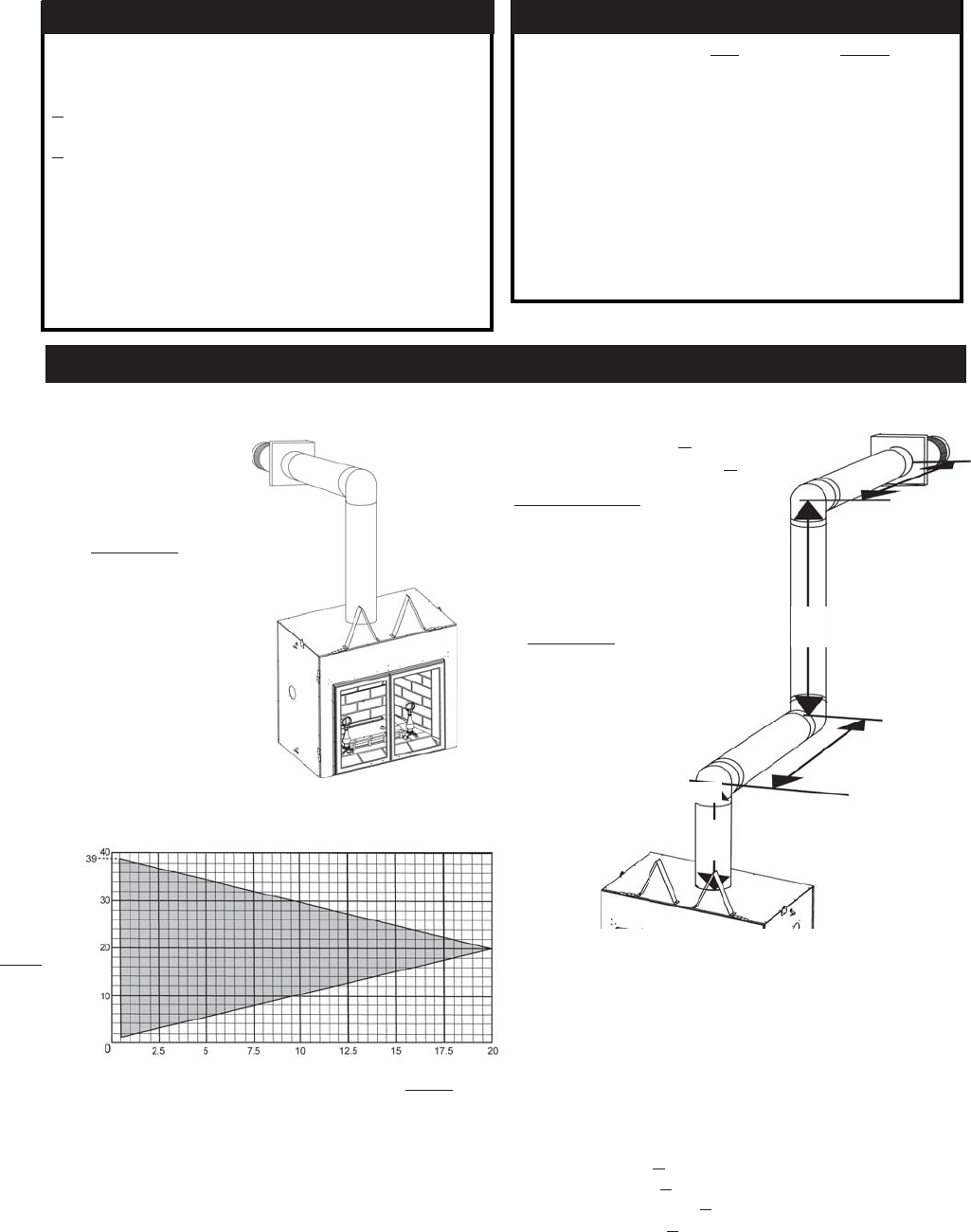 39

40

30

20

10

0

2.5

5

7.5

10

12.5

15

17.5

20