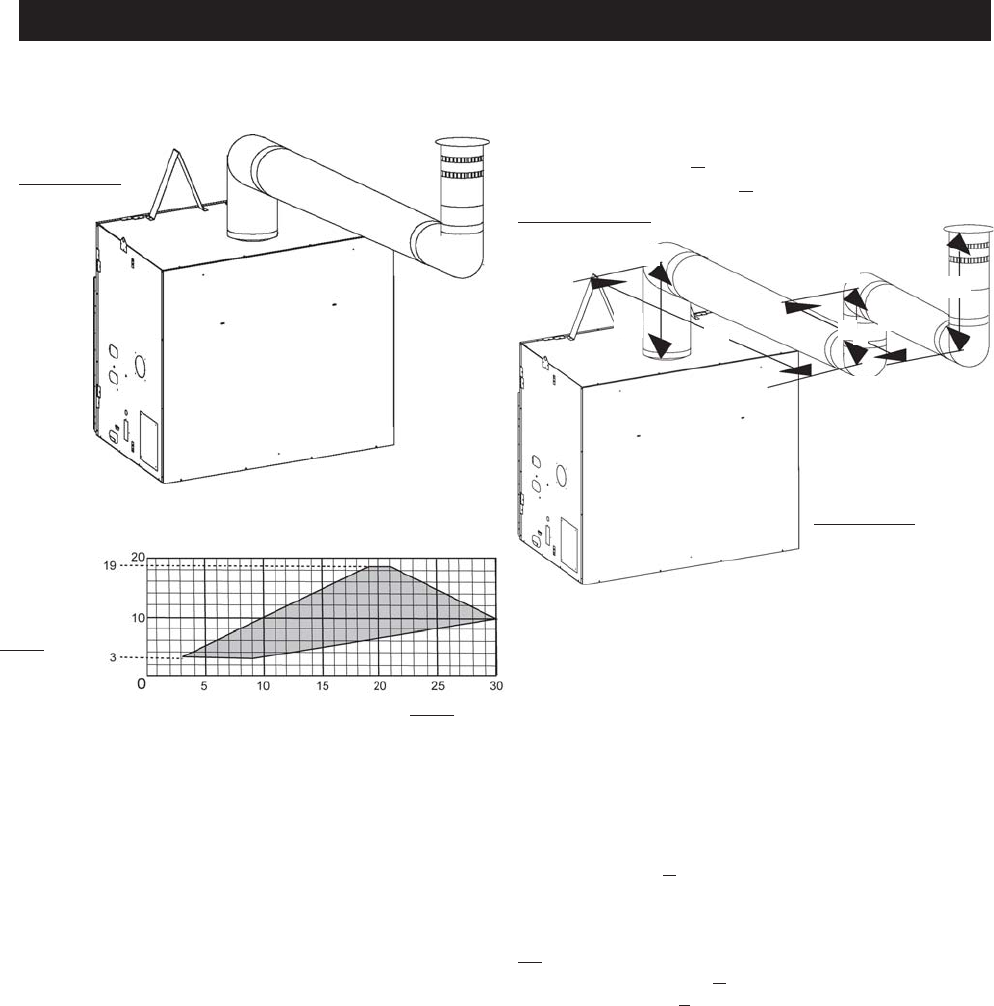 20
19
10
3
0
5
10
15
20
25
30