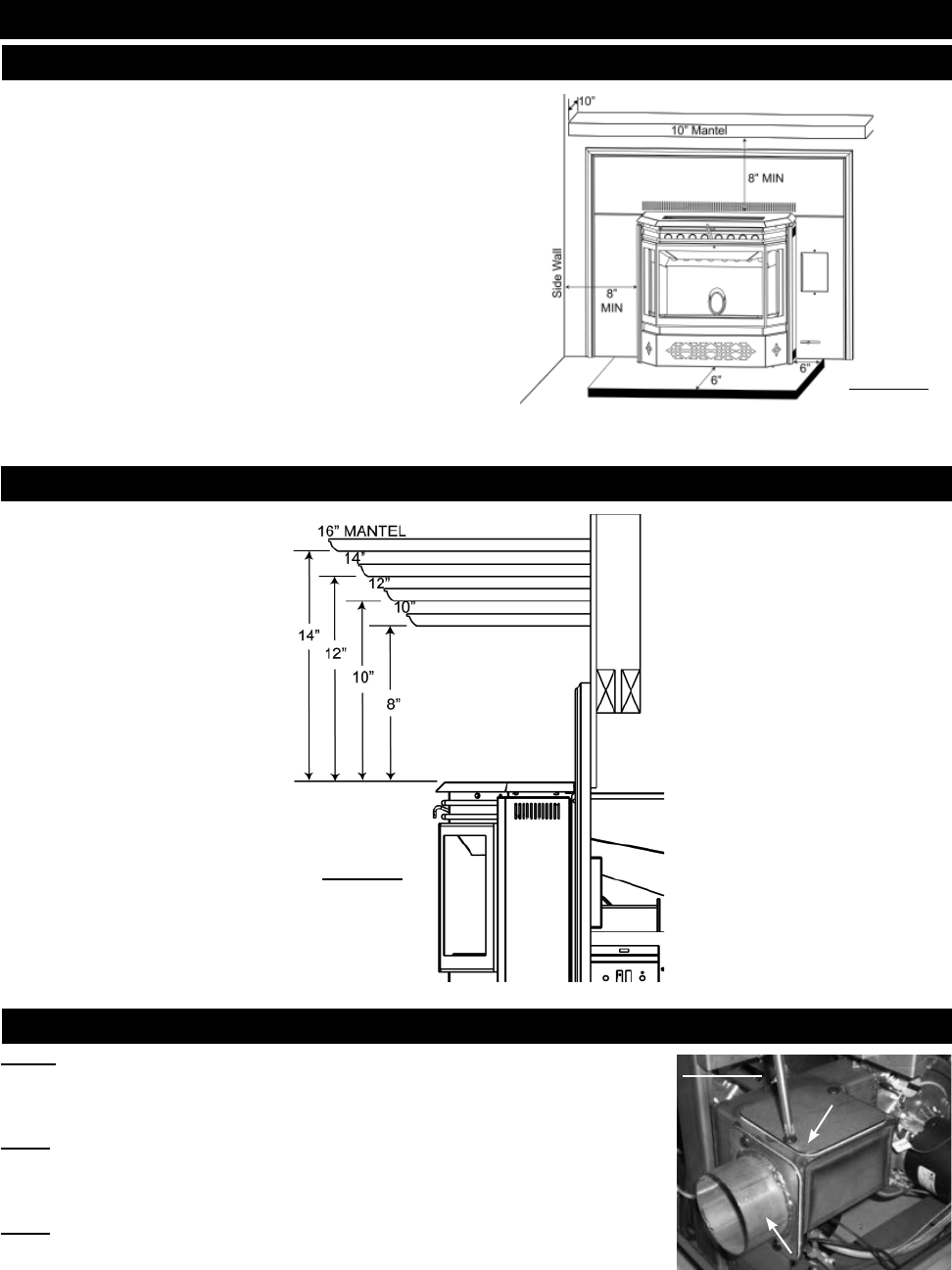 10"

10" Mantel

8" MIN

Side Wall

8" MIN

6"

6"

16" MANTEL

14"

12"

10"

14"

12"

10"

8"