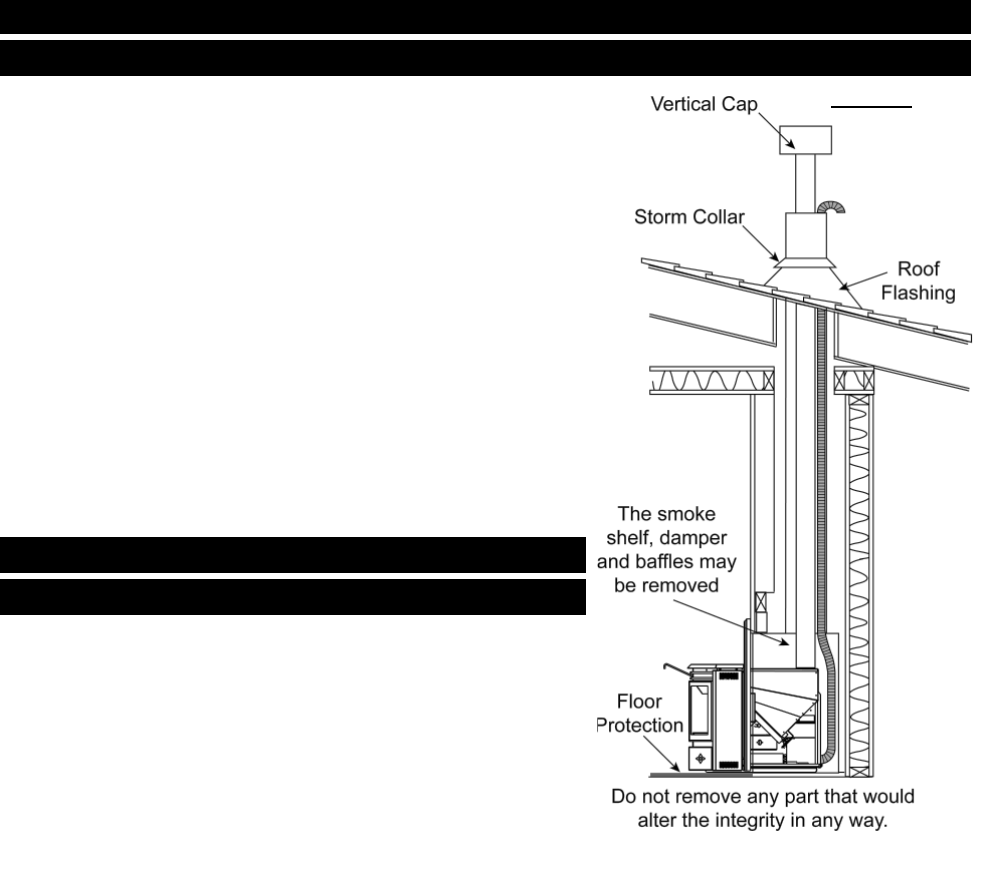 Vertical Cap

Storm Collar

Roof Flashing

The smoke shelf, damper and baffles may be removed

Floor Protection

Do not remove any part that would alter the integrity in any way.