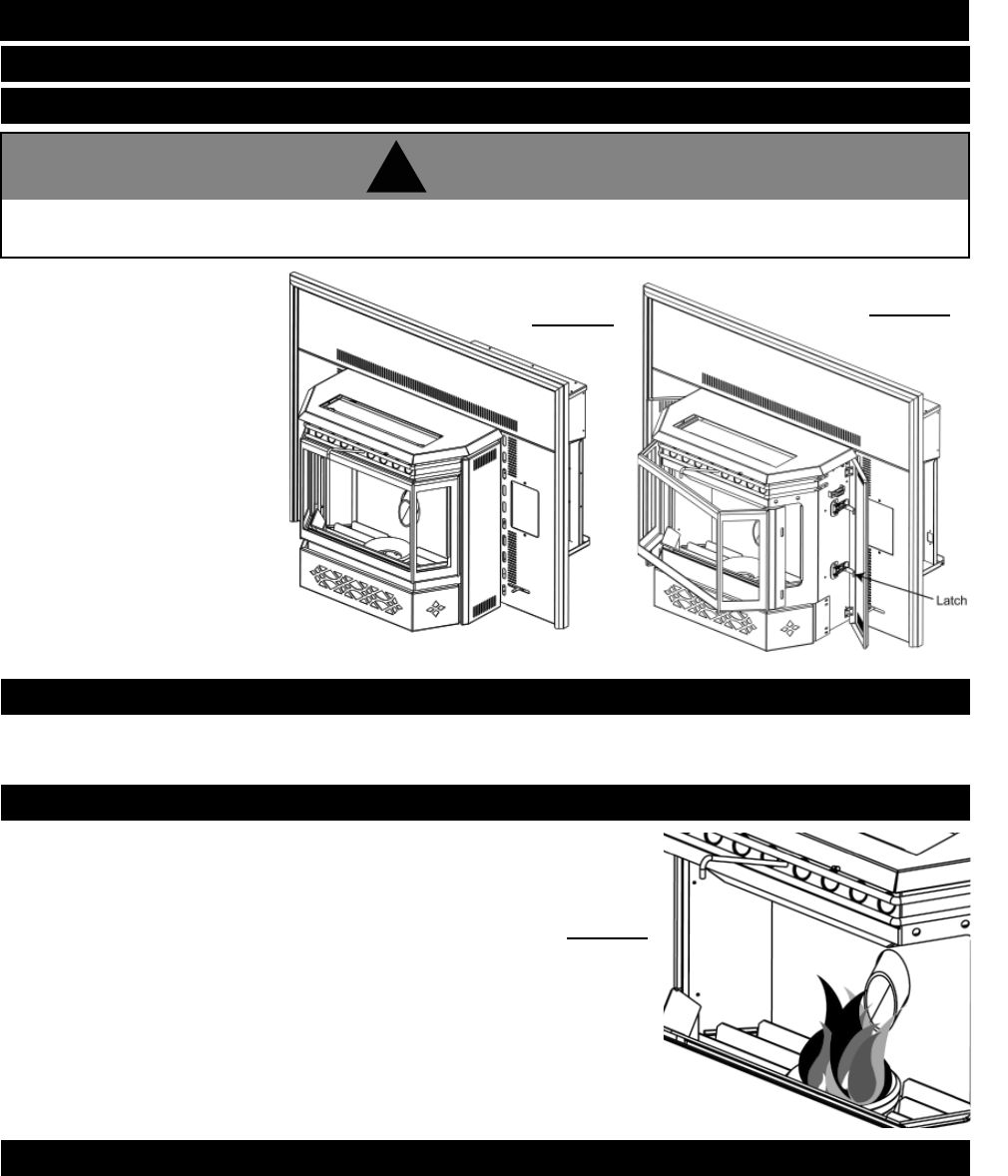 Latch