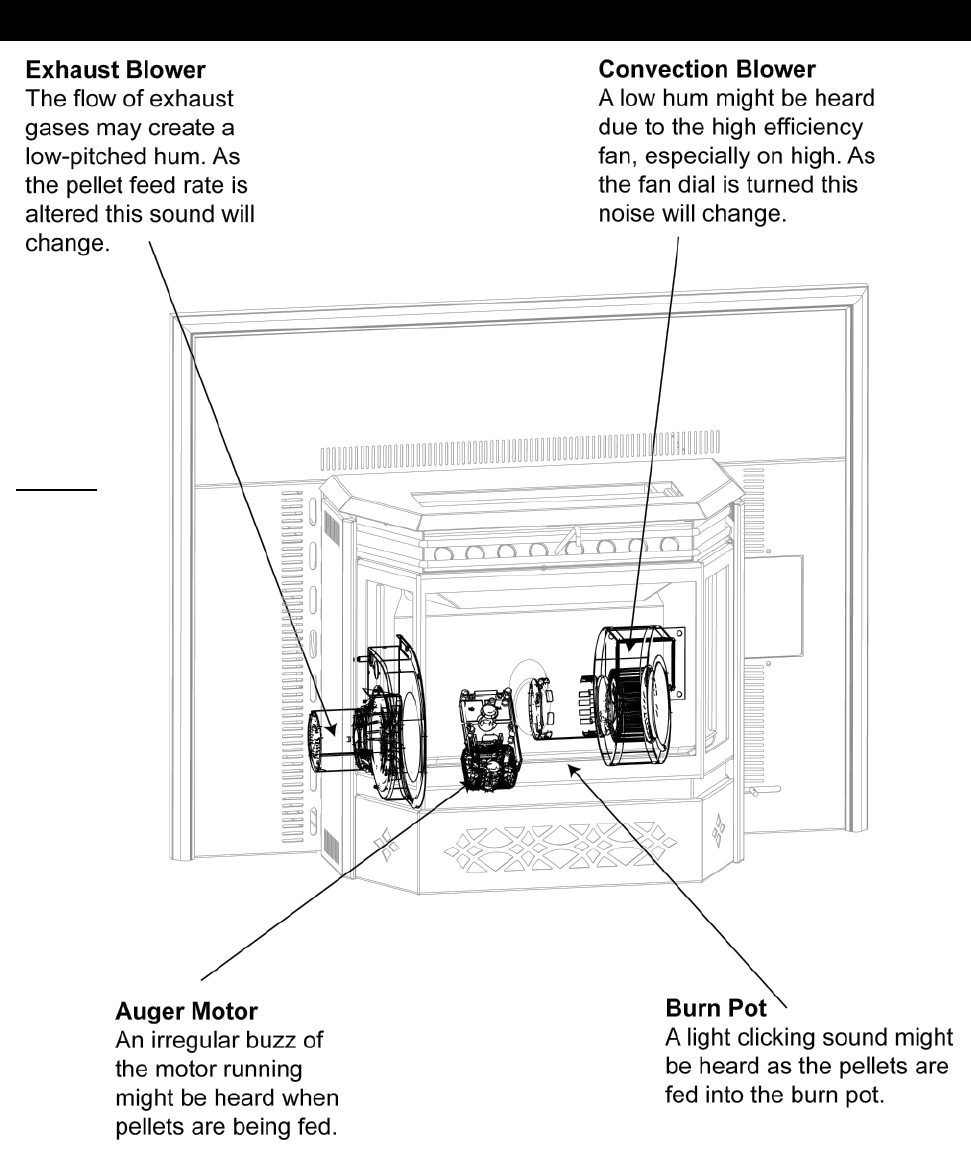 **Exhaust Blower**
The flow of exhaust gases may create a low-pitched hum. As the pellet feed rate is altered this sound will change.

**Convection Blower**
A low hum might be heard due to the high efficiency fan, especially on high. As the fan dial is turned this noise will change.

**Auger Motor**
An irregular buzz of the motor running might be heard when pellets are being fed.

**Burn Pot**
A light clicking sound might be heard as the pellets are fed into the burn pot.