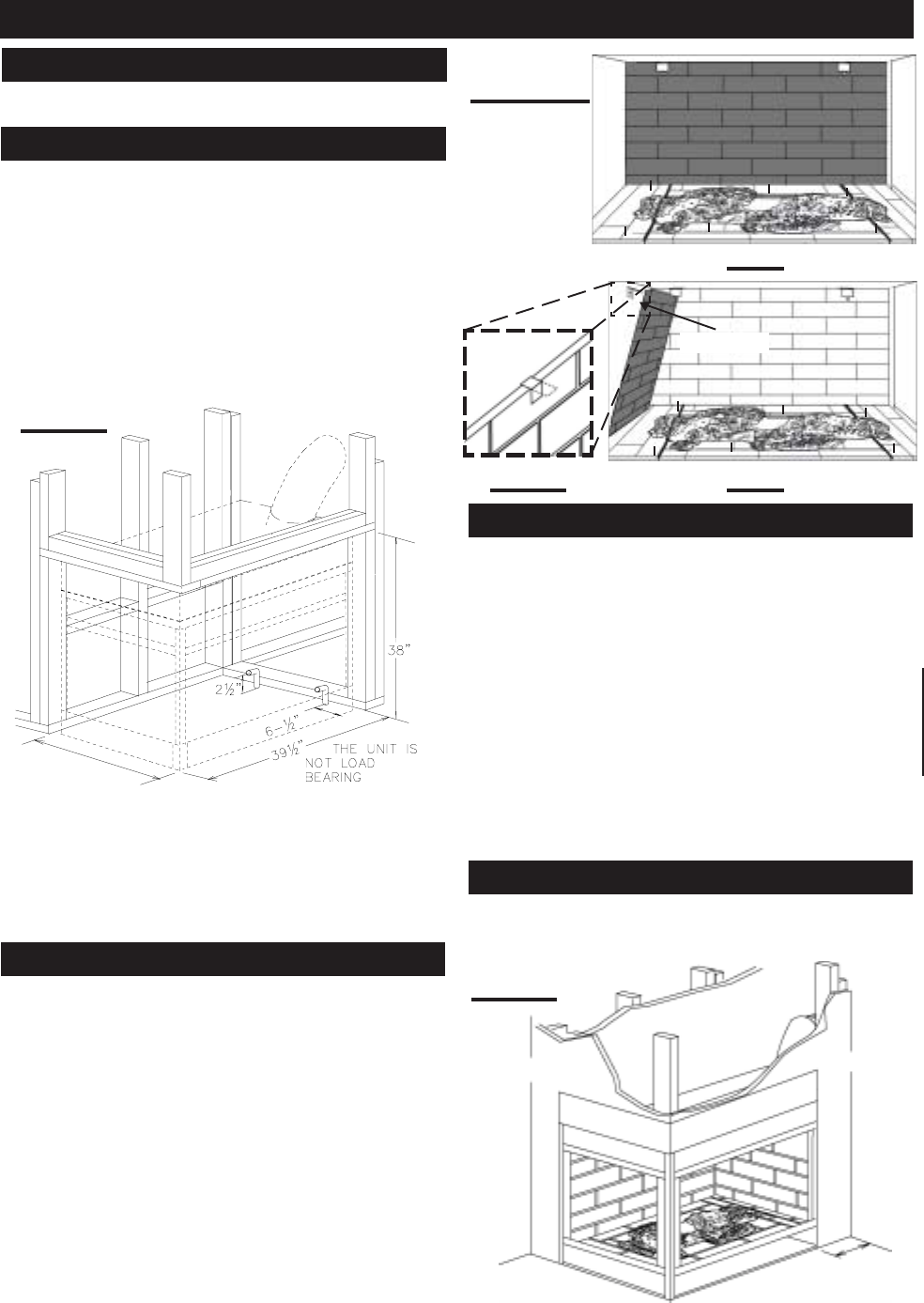 38"

2½"

6-½"

39½"

THE UNIT IS NOT LOAD BEARING