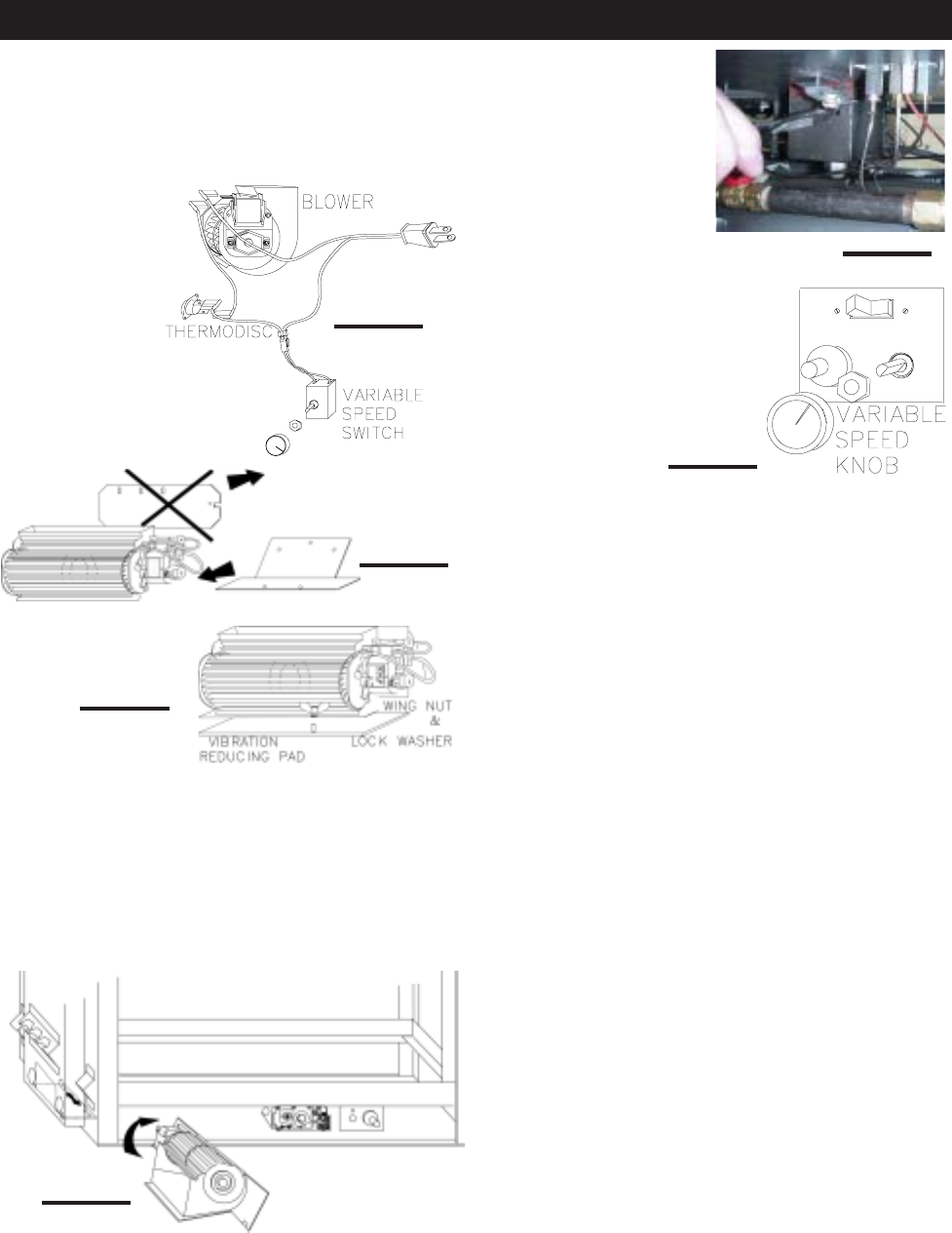 BLOWER

THERMODISC

VARIABLE SPEED SWITCH

VARIABLE SPEED KNOB

WING NUT & LOCK WASHER

VIBRATION REDUCING PAD