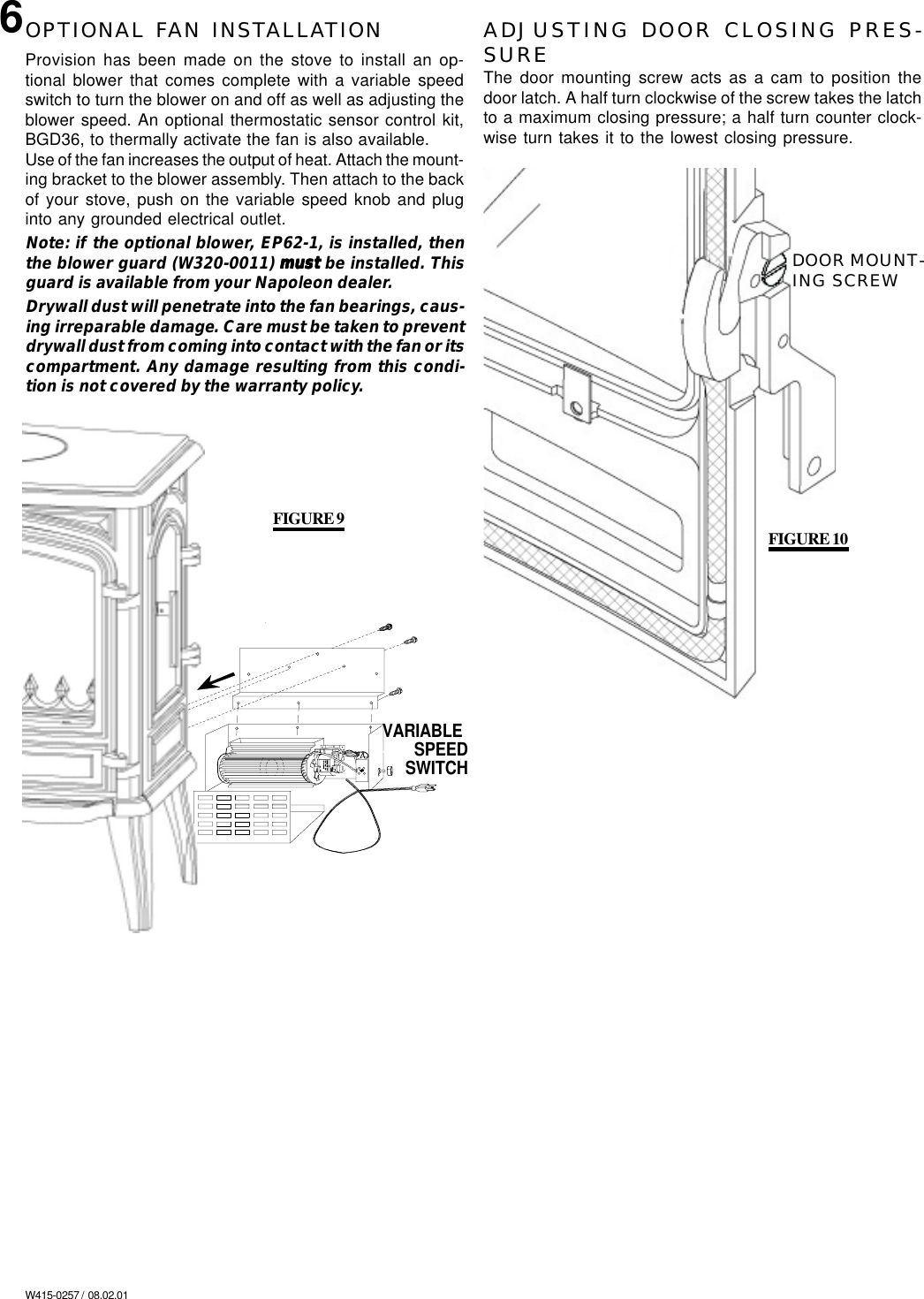 6

OPTIONAL FAN INSTALLATION

Provision has been made on the stove to install an optional blower that comes complete with a variable speed switch to turn the blower on and off as well as adjusting the blower speed. An optional thermostatic sensor control kit, BGD36, to thermally activate the fan is also available.

Use of the fan increases the output of heat. Attach the mounting bracket to the blower assembly. Then attach to the back of your stove, push on the variable speed knob and plug into any grounded electrical outlet.

Note: if the optional blower, EP62-1, is installed, then the blower guard (W320-0011) must be installed. This guard is available from your Napoleon dealer.

Drywall dust will penetrate into the fan bearings, causing irreparable damage. Care must be taken to prevent drywall dust from coming into contact with the fan or its compartment. Any damage resulting from this condition is not covered by the warranty policy.

FIGURE 9

VARIABLE SPEED SWITCH

ADJUSTING DOOR CLOSING PRESSURE

The door mounting screw acts as a cam to position the door latch. A half turn clockwise of the screw takes the latch to a maximum closing pressure; a half turn counter clockwise turn takes it to the lowest closing pressure.

DOOR MOUNTING SCREW

FIGURE 10

W415-0257 / 08.02.01