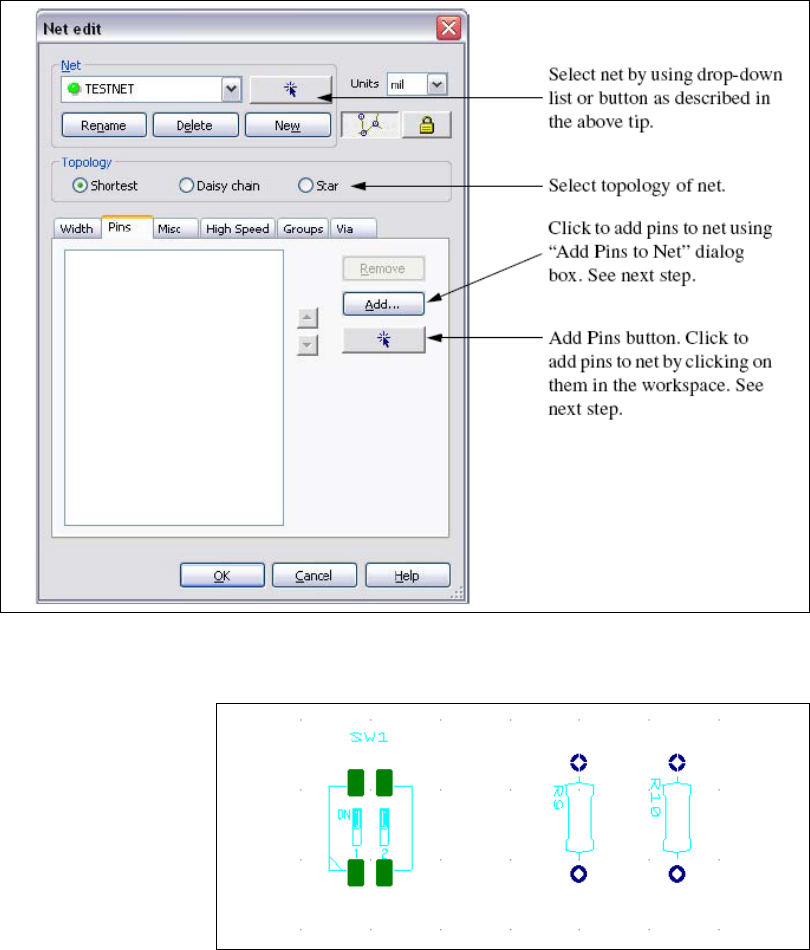 Net edit

Net

TESTNET

Units mil

Rename Delete New

Topology

Shortest Daisy chain Star

Width Pins Misc High Speed Groups Via

Remove

Add...

OK Cancel Help

Select net by using drop-down list or button as described in the above tip.

Select topology of net.

Click to add pins to net using "Add Pins to Net" dialog box. See next step.

Add Pins button. Click to add pins to net by clicking on them in the workspace. See next step.

SW1

ON

1 2

R9

R10