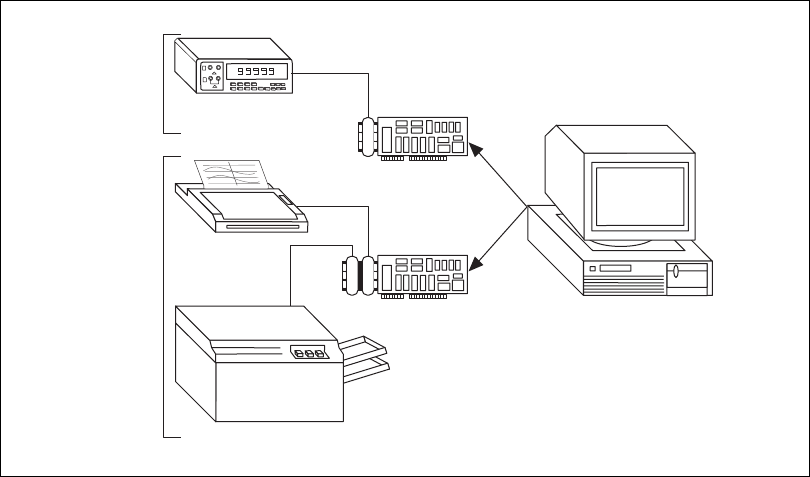 99999