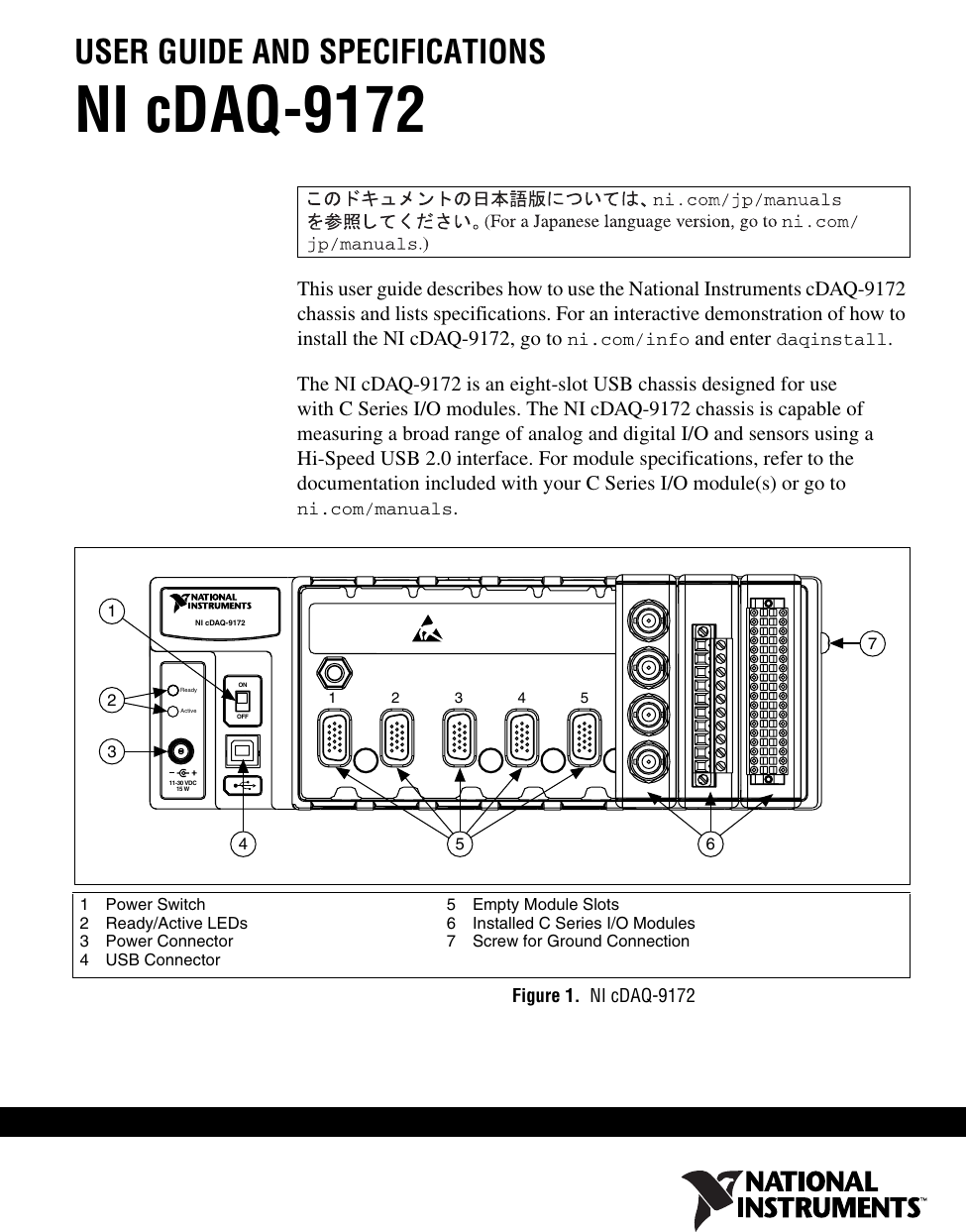 USER GUIDE AND SPECIFICATIONS

NI cDAQ-9172

このドキュメントの日本語版については、ni.com/jp/manuals を参照してください。(For a Japanese language version, go to ni.com/jp/manuals.)

This user guide describes how to use the National Instruments cDAQ-9172 chassis and lists specifications. For an interactive demonstration of how to install the NI cDAQ-9172, go to ni.com/info and enter daqinstall.

The NI cDAQ-9172 is an eight-slot USB chassis designed for use with C Series I/O modules. The NI cDAQ-9172 chassis is capable of measuring a broad range of analog and digital I/O and sensors using a Hi-Speed USB 2.0 interface. For module specifications, refer to the documentation included with your C Series I/O module(s) or go to ni.com/manuals.

NATIONAL INSTRUMENTS
NI cDAQ-9172
Ready
Active
ON
OFF
11-30 VDC
15 W
1 2 3 4 5
1
2
3
4
5
6
7

1 Power Switch
2 Ready/Active LEDs
3 Power Connector
4 USB Connector
5 Empty Module Slots
6 Installed C Series I/O Modules
7 Screw for Ground Connection

Figure 1. NI cDAQ-9172

NATIONAL INSTRUMENTS™