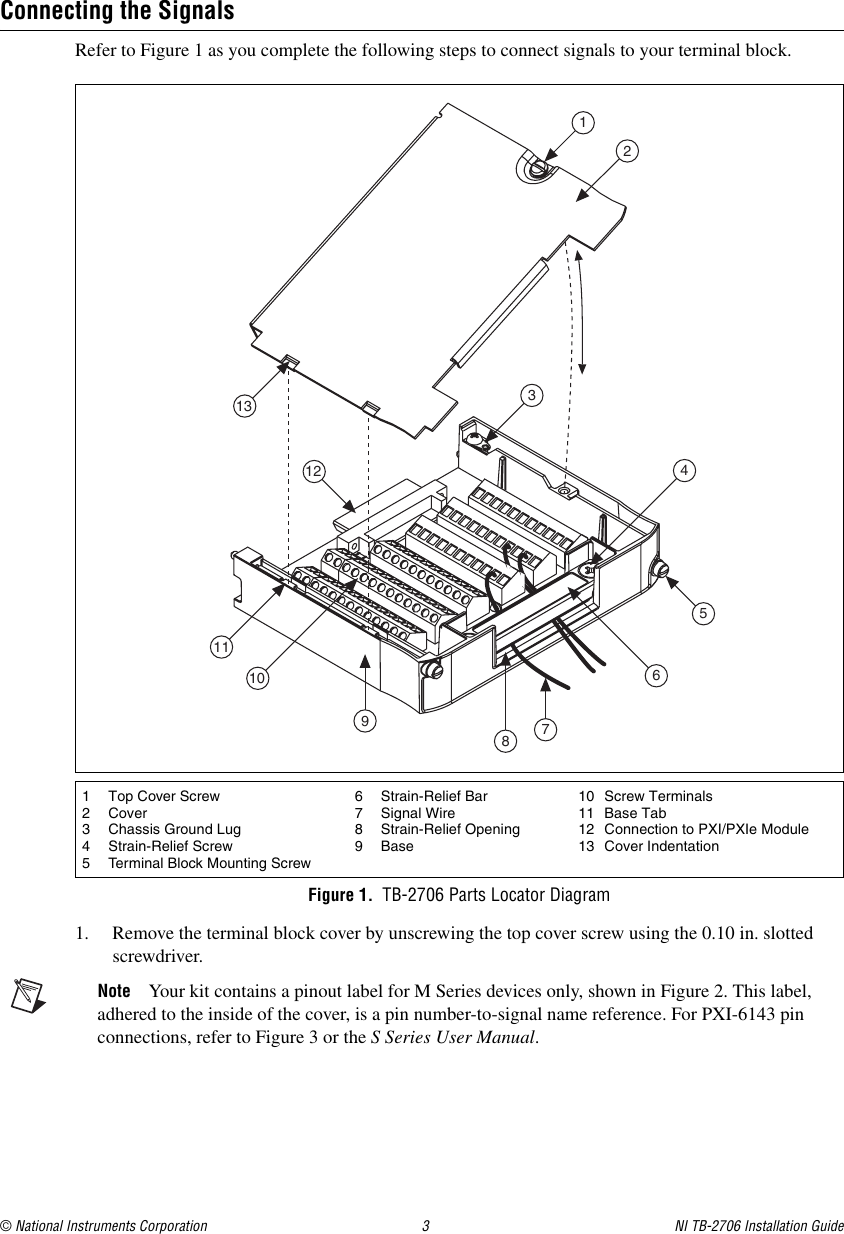 Connecting the Signals

Refer to Figure 1 as you complete the following steps to connect signals to your terminal block.

1
2
3
4
5
6
7
8
9
10
11
12
13

1 Top Cover Screw
2 Cover
3 Chassis Ground Lug
4 Strain-Relief Screw
5 Terminal Block Mounting Screw

6 Strain-Relief Bar
7 Signal Wire
8 Strain-Relief Opening
9 Base

10 Screw Terminals
11 Base Tab
12 Connection to PXI/PXIe Module
13 Cover Indentation

Figure 1. TB-2706 Parts Locator Diagram

1. Remove the terminal block cover by unscrewing the top cover screw using the 0.10 in. slotted screwdriver.

Note Your kit contains a pinout label for M Series devices only, shown in Figure 2. This label, adhered to the inside of the cover, is a pin number-to-signal name reference. For PXI-6143 pin connections, refer to Figure 3 or the S Series User Manual.

© National Instruments Corporation 3 NI TB-2706 Installation Guide