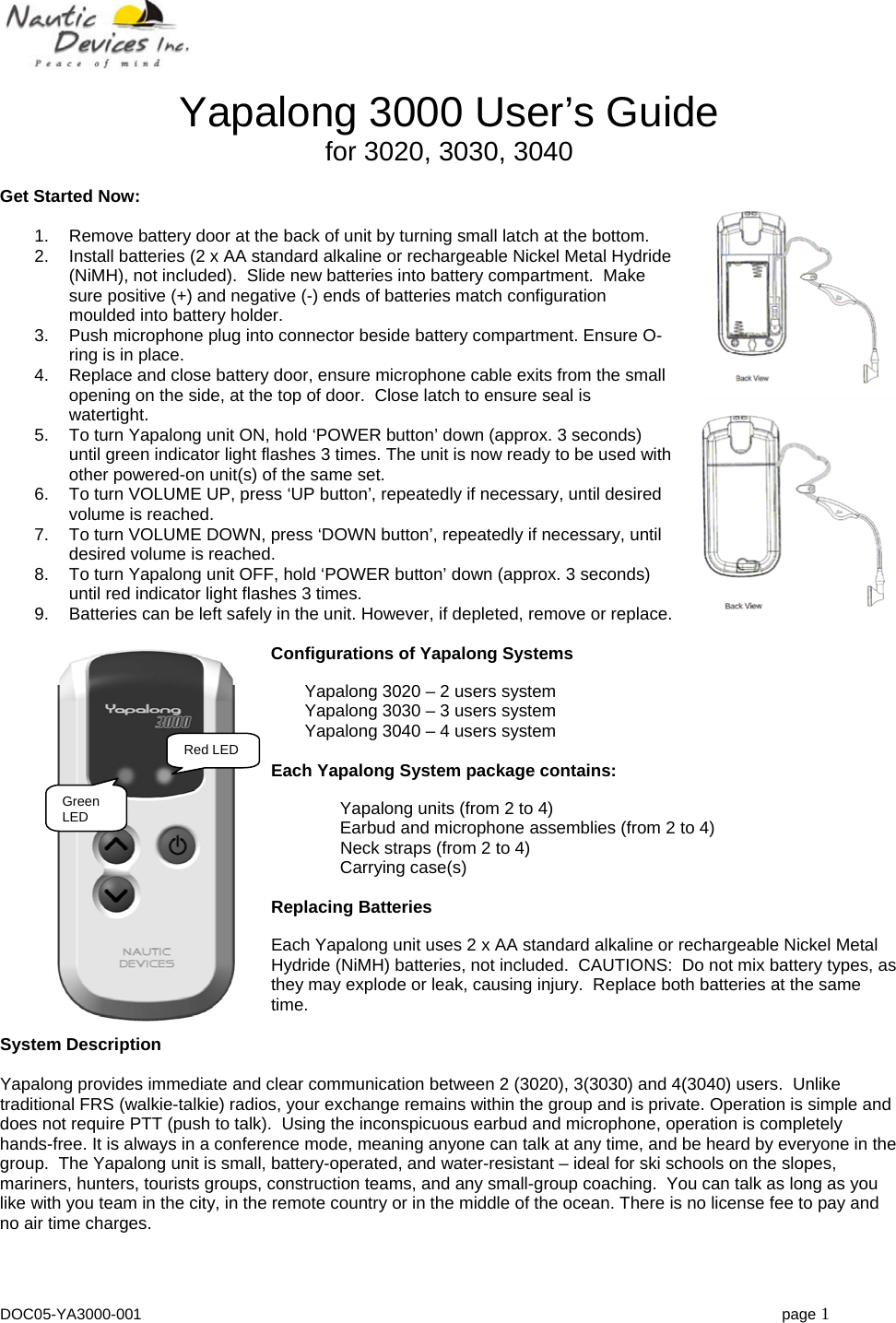 Nautic Devices Inc.
Peace of mind

Yapalong 3000 User's Guide
for 3020, 3030, 3040

Get Started Now:

1. Remove battery door at the back of unit by turning small latch at the bottom.
2. Install batteries (2 x AA standard alkaline or rechargeable Nickel Metal Hydride (NiMH), not included). Slide new batteries into battery compartment. Make sure positive (+) and negative (-) ends of batteries match configuration moulded into battery holder.
3. Push microphone plug into connector beside battery compartment. Ensure O-ring is in place.
4. Replace and close battery door, ensure microphone cable exits from the small opening on the side, at the top of door. Close latch to ensure seal is watertight.
5. To turn Yapalong unit ON, hold 'POWER button' down (approx. 3 seconds) until green indicator light flashes 3 times. The unit is now ready to be used with other powered-on unit(s) of the same set.
6. To turn VOLUME UP, press 'UP button', repeatedly if necessary, until desired volume is reached.
7. To turn VOLUME DOWN, press 'DOWN button', repeatedly if necessary, until desired volume is reached.
8. To turn Yapalong unit OFF, hold 'POWER button' down (approx. 3 seconds) until red indicator light flashes 3 times.
9. Batteries can be left safely in the unit. However, if depleted, remove or replace.

Back View

Back View

Yapalong 3000

Red LED

Green LED

NAUTIC DEVICES

Configurations of Yapalong Systems

Yapalong 3020 – 2 users system
Yapalong 3030 – 3 users system
Yapalong 3040 – 4 users system

Each Yapalong System package contains:

Yapalong units (from 2 to 4)
Earbud and microphone assemblies (from 2 to 4)
Neck straps (from 2 to 4)
Carrying case(s)

Replacing Batteries

Each Yapalong unit uses 2 x AA standard alkaline or rechargeable Nickel Metal Hydride (NiMH) batteries, not included. CAUTIONS: Do not mix battery types, as they may explode or leak, causing injury. Replace both batteries at the same time.

System Description

Yapalong provides immediate and clear communication between 2 (3020), 3(3030) and 4(3040) users. Unlike traditional FRS (walkie-talkie) radios, your exchange remains within the group and is private. Operation is simple and does not require PTT (push to talk). Using the inconspicuous earbud and microphone, operation is completely hands-free. It is always in a conference mode, meaning anyone can talk at any time, and be heard by everyone in the group. The Yapalong unit is small, battery-operated, and water-resistant – ideal for ski schools on the slopes, mariners, hunters, tourists groups, construction teams, and any small-group coaching. You can talk as long as you like with you team in the city, in the remote country or in the middle of the ocean. There is no license fee to pay and no air time charges.

DOC05-YA3000-001 page 1