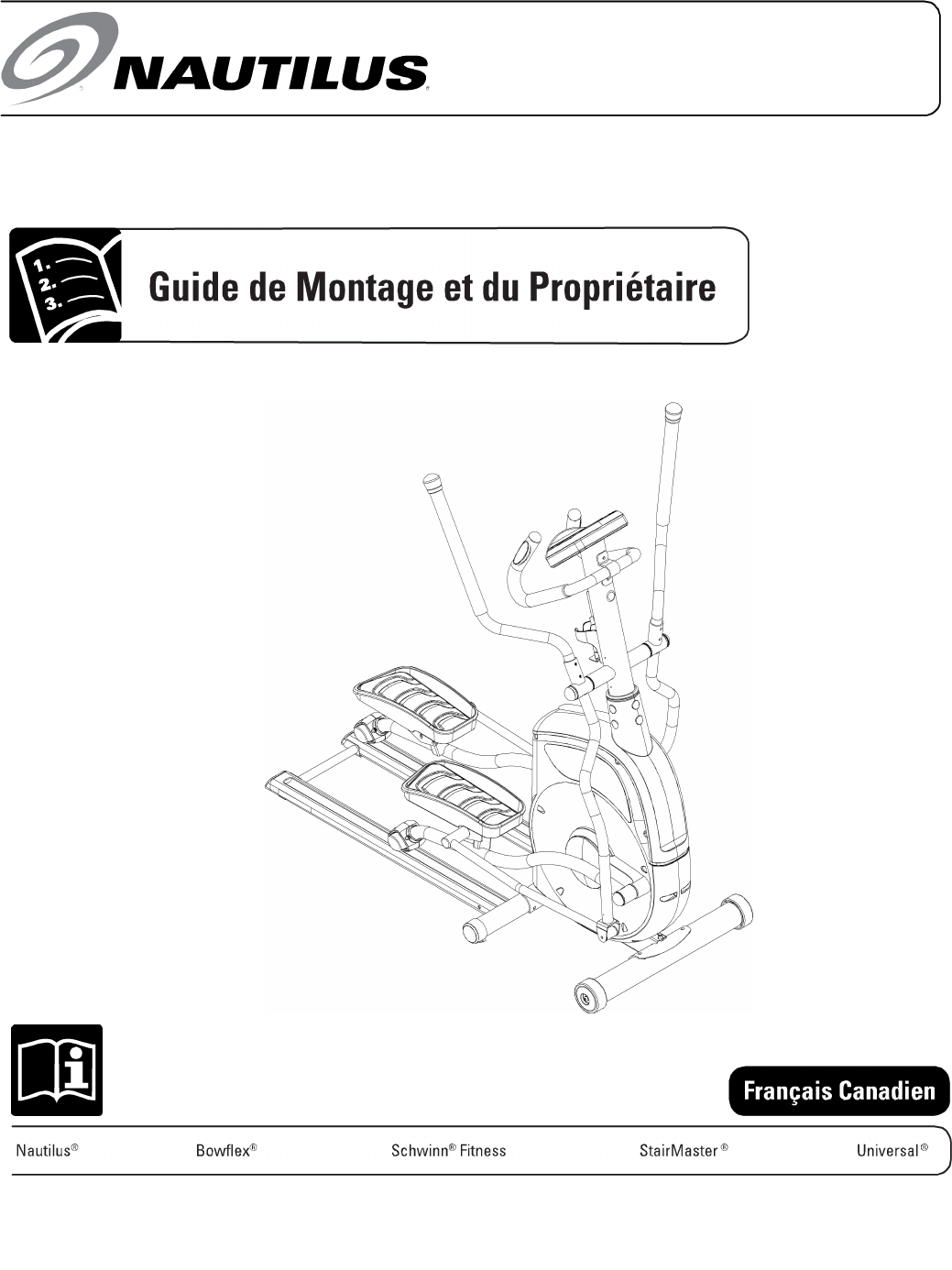 NAUTILUS®

1.
2.
3.

Guide de Montage et du Propriétaire

Français Canadien

Nautilus® Bowflex® Schwinn® Fitness StairMaster® Universal®