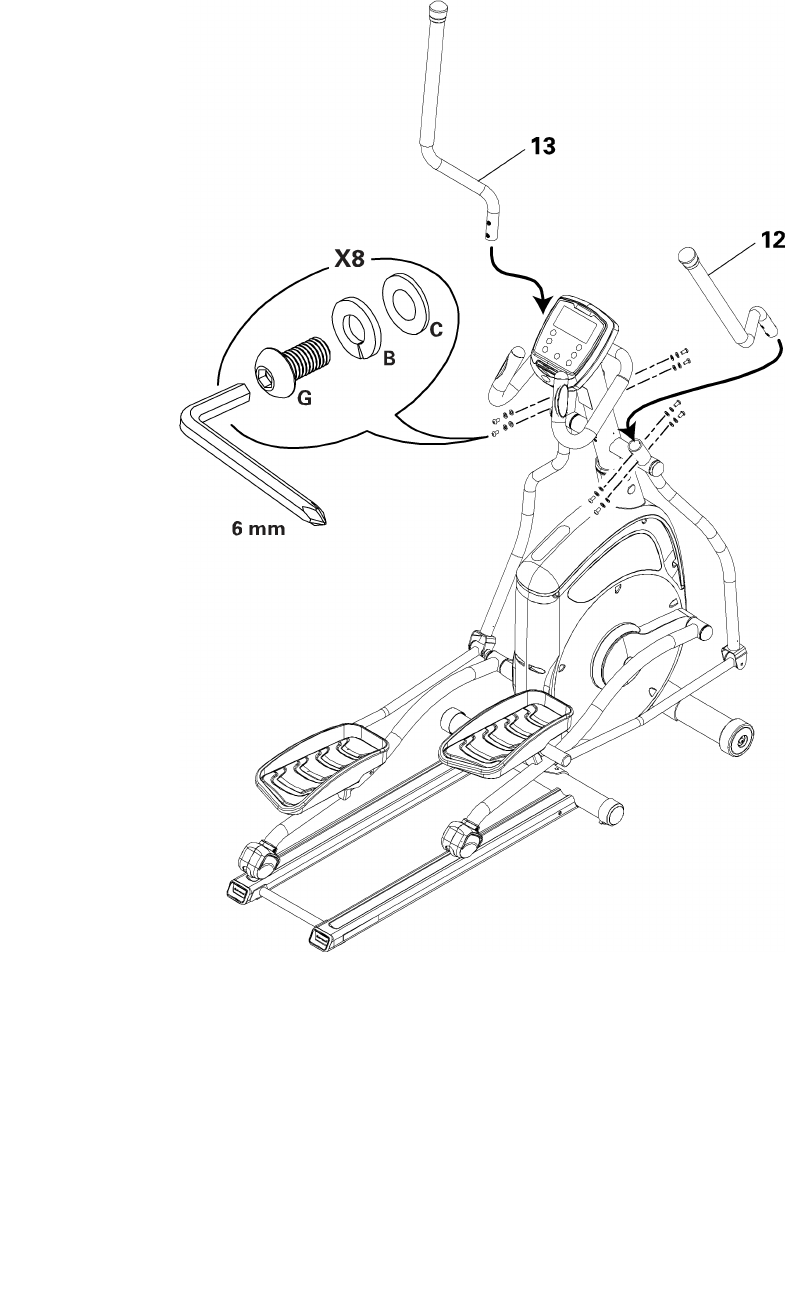 13

12

X8

C

B

G

6 mm