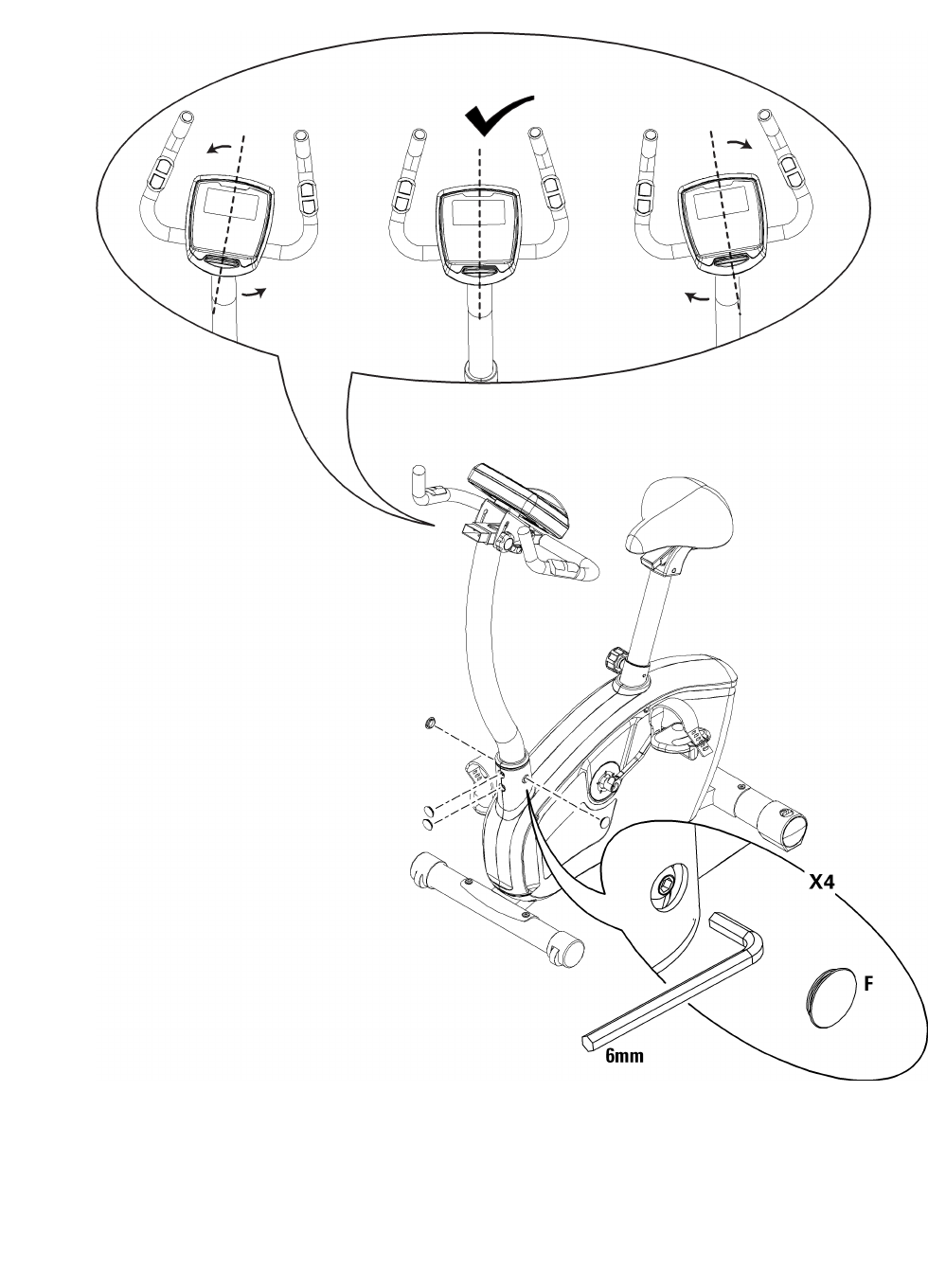 X4

F

6mm