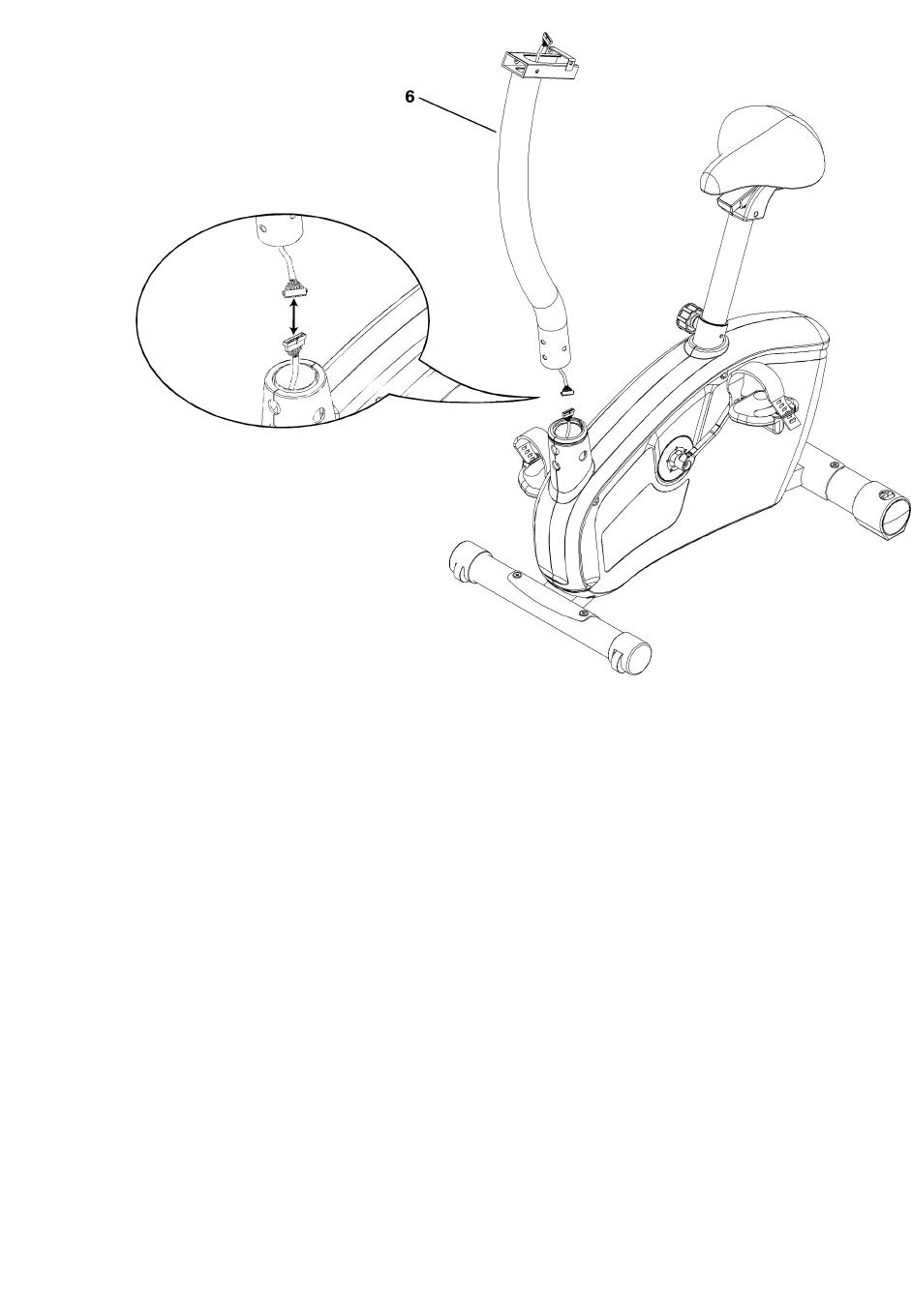 6