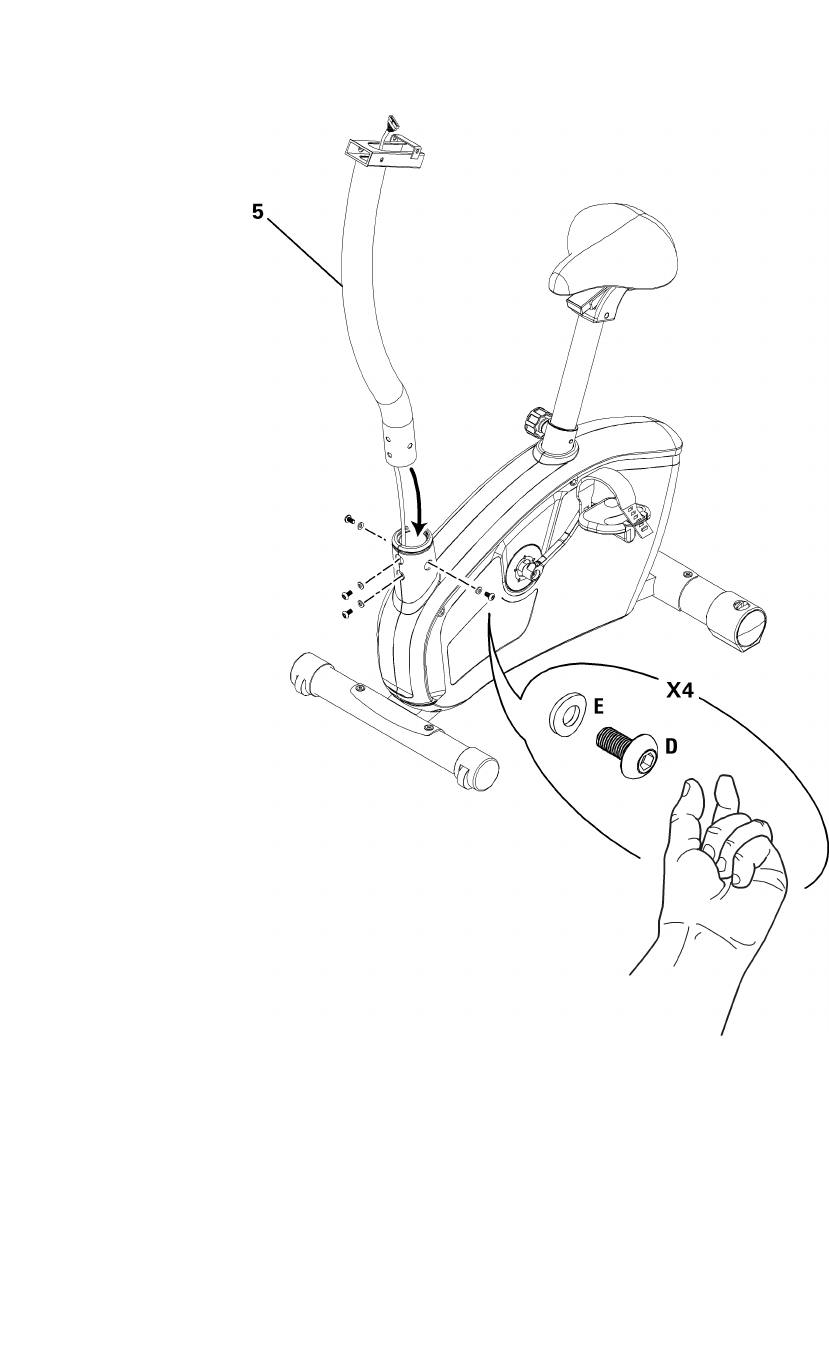 5

X4

E

D