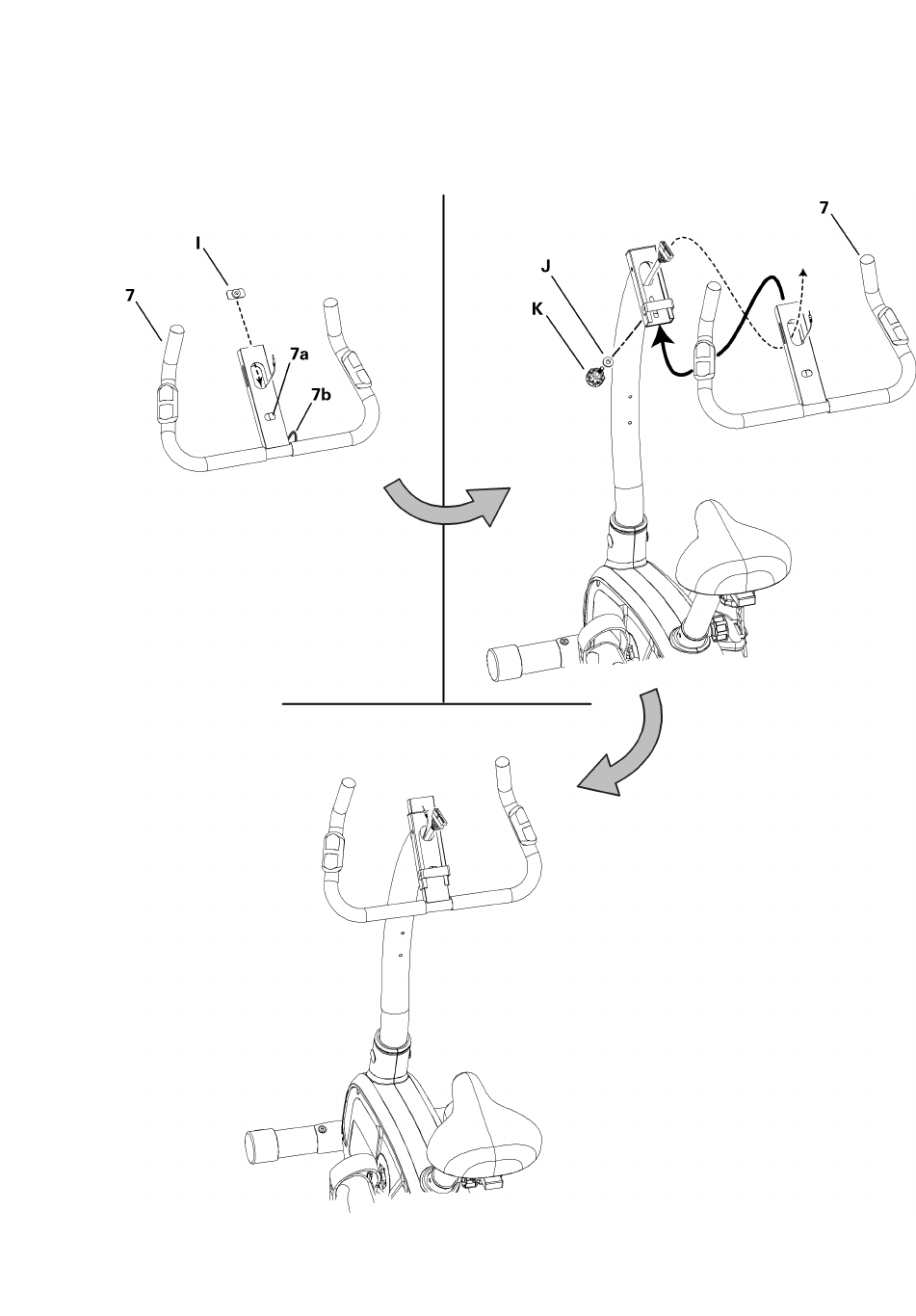 I
7
7a
7b
J
K
7