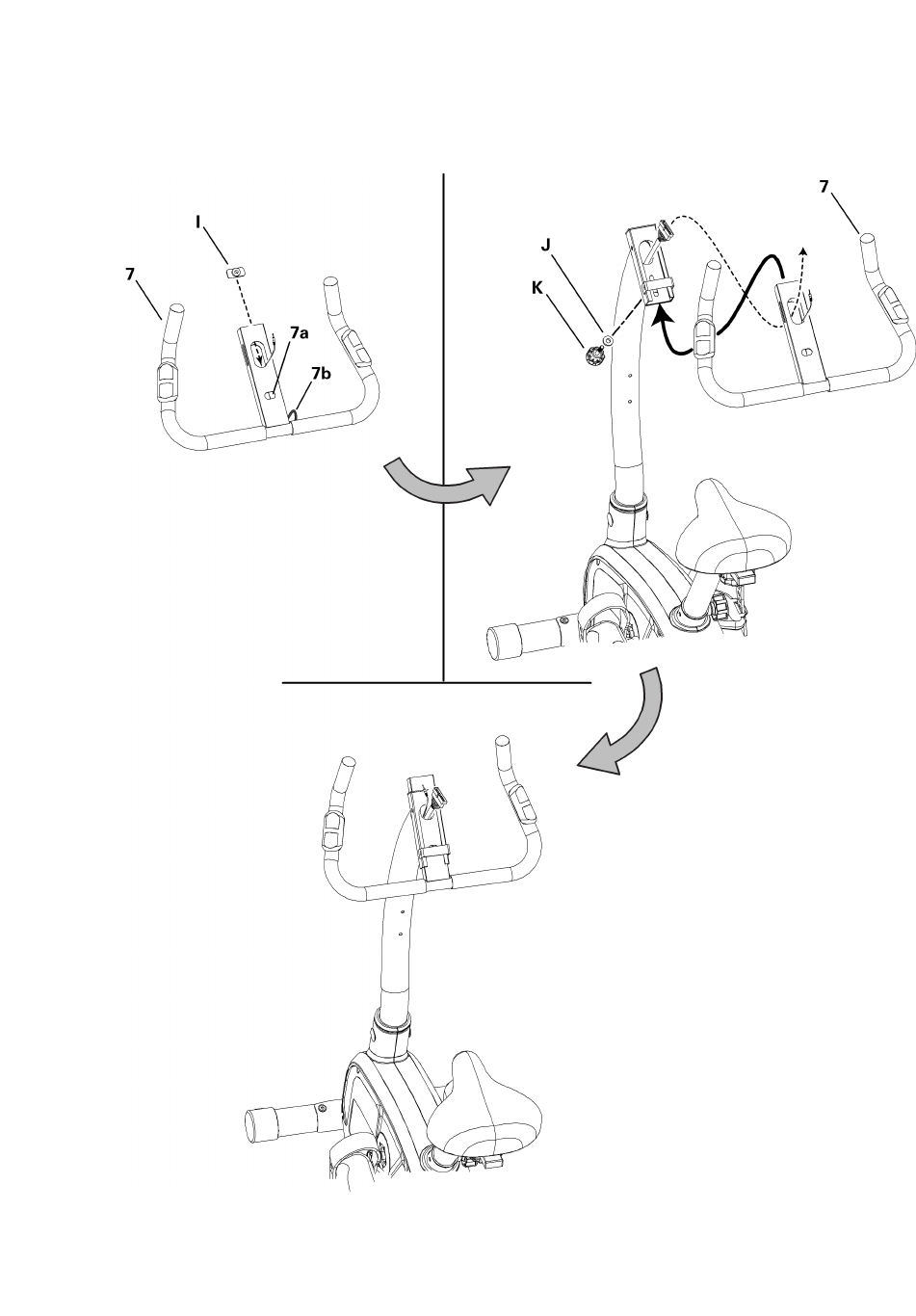 I
7
7a
7b
J
K
7