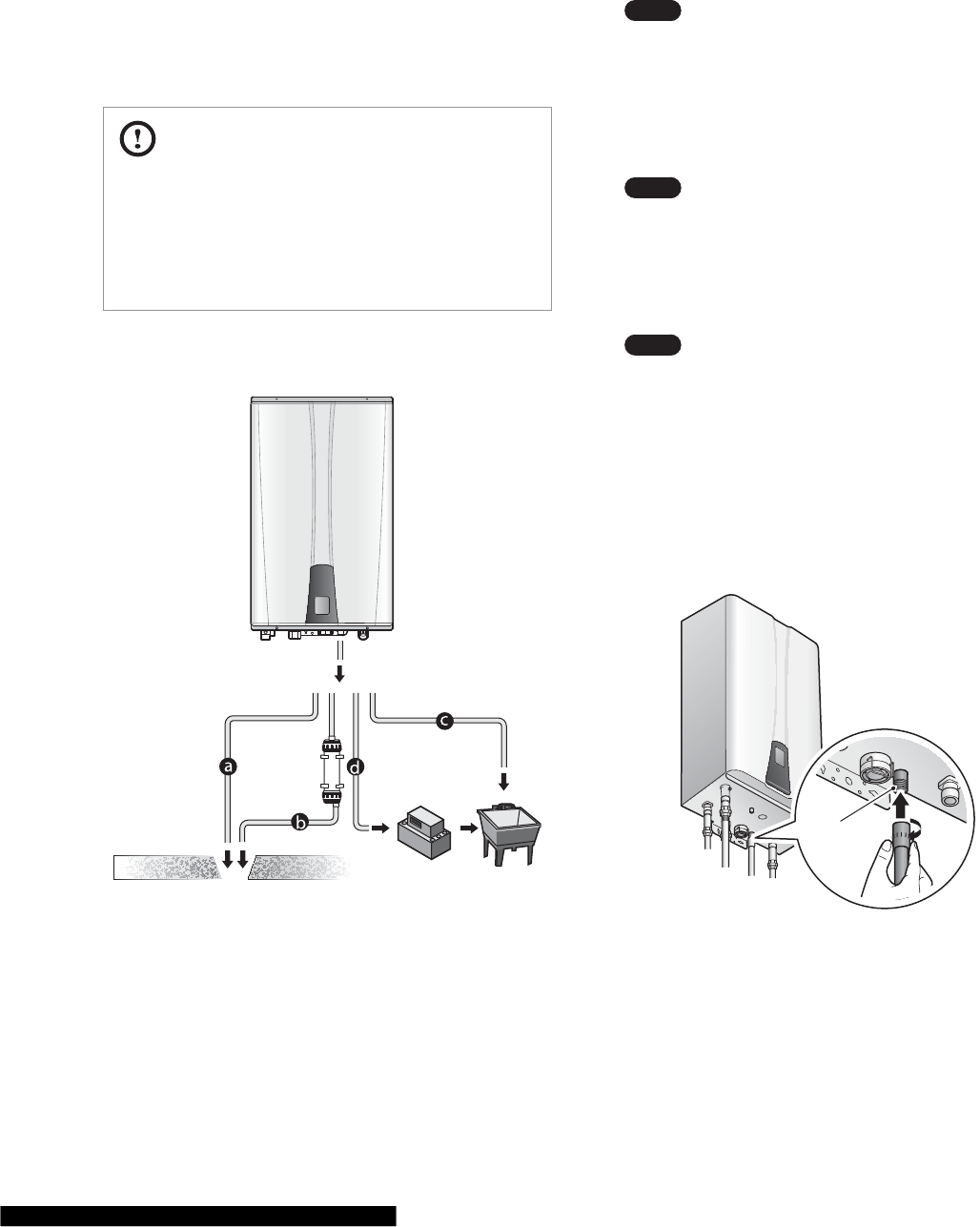 a

b

c

d