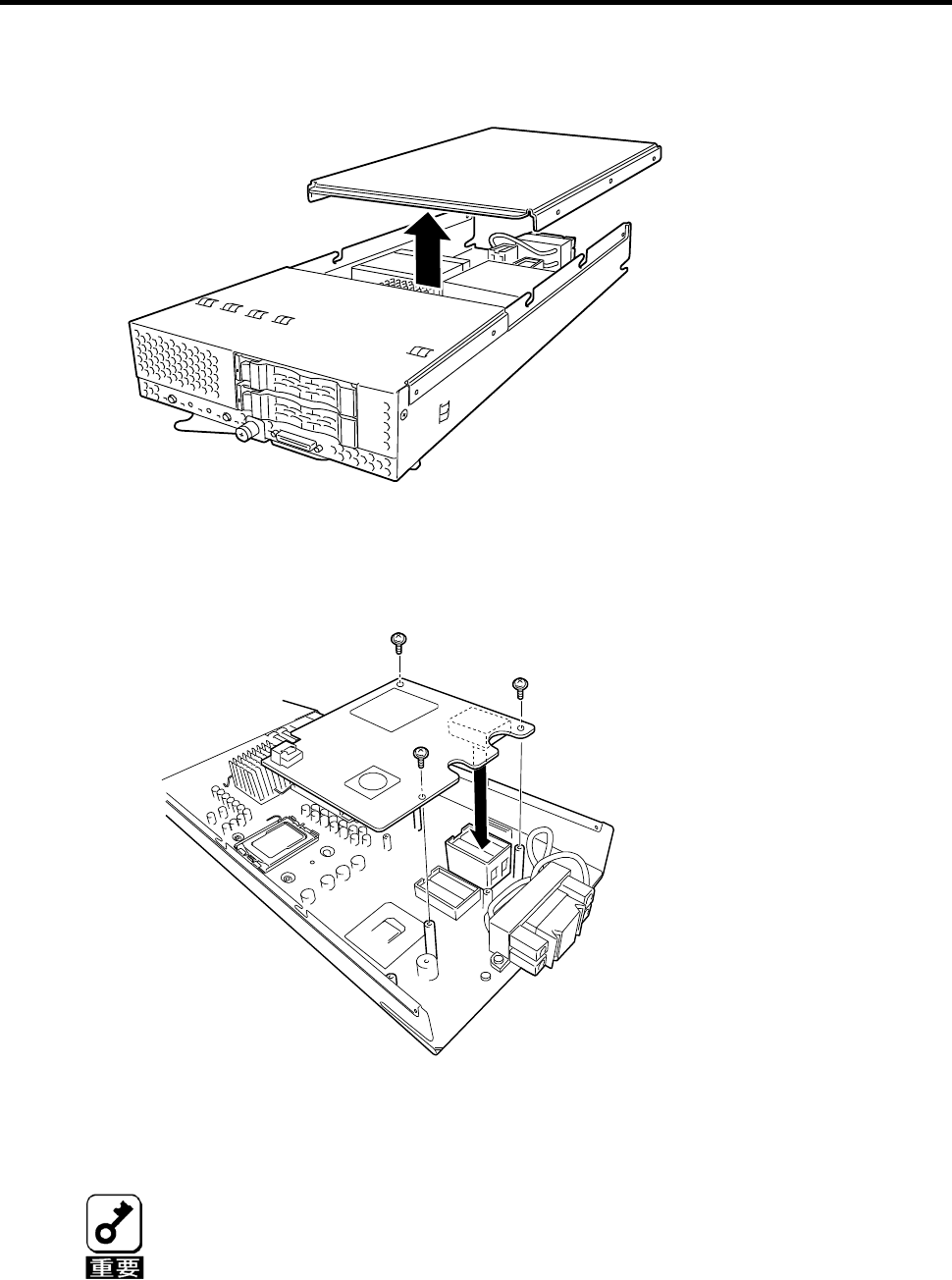 重要