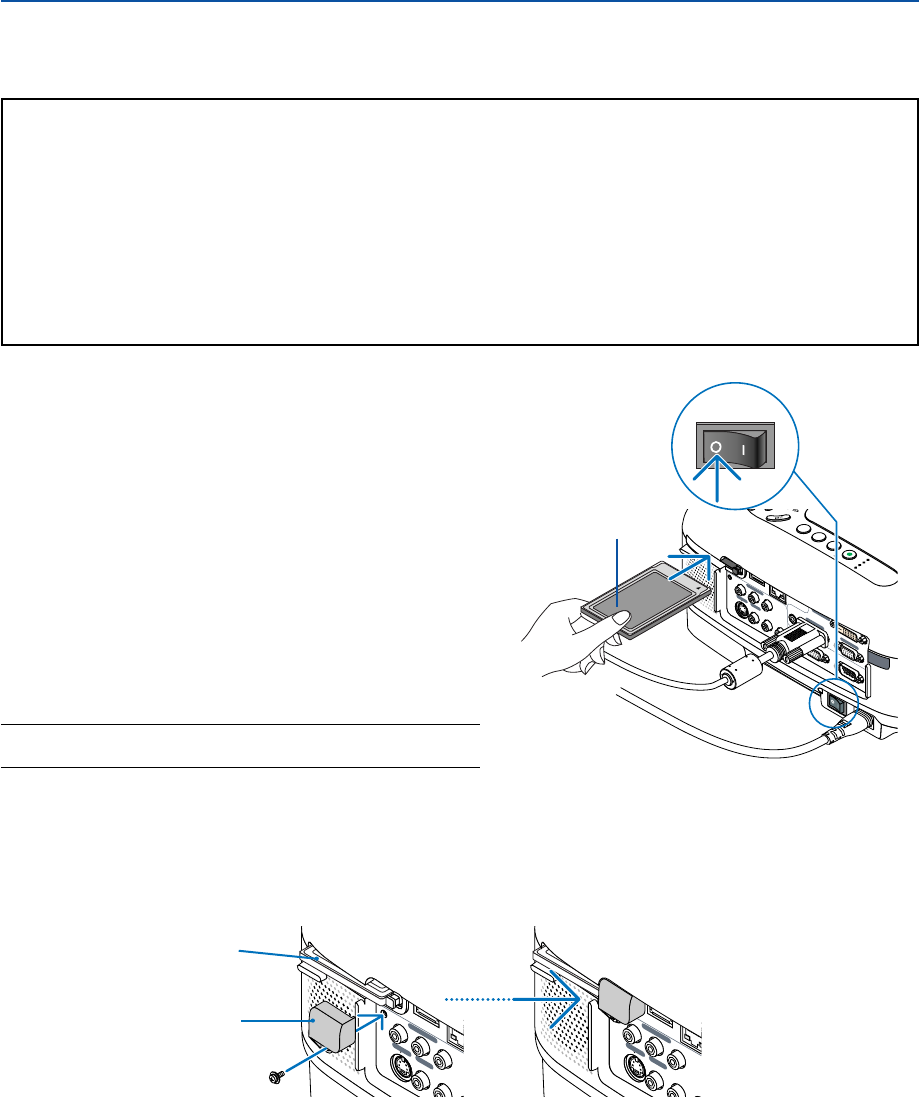 O I