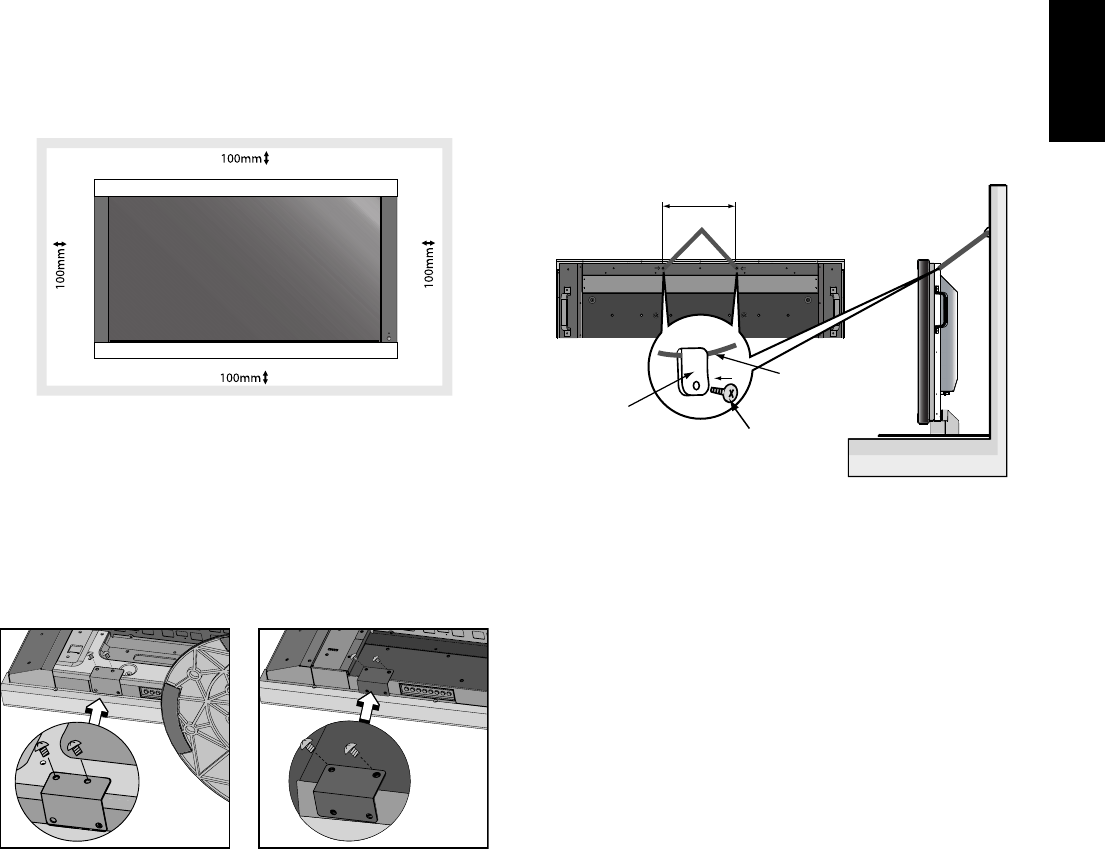 100mm

100mm

100mm

100mm