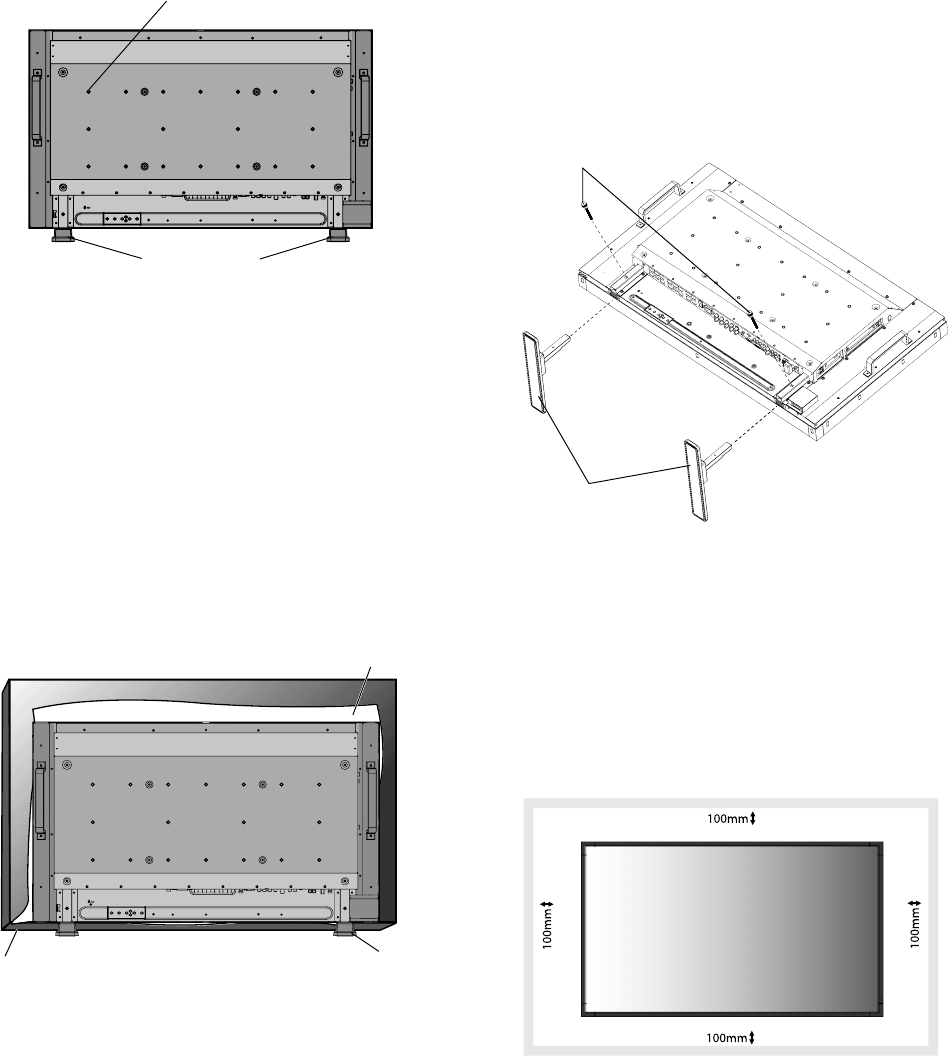 100mm

100mm

100mm

100mm