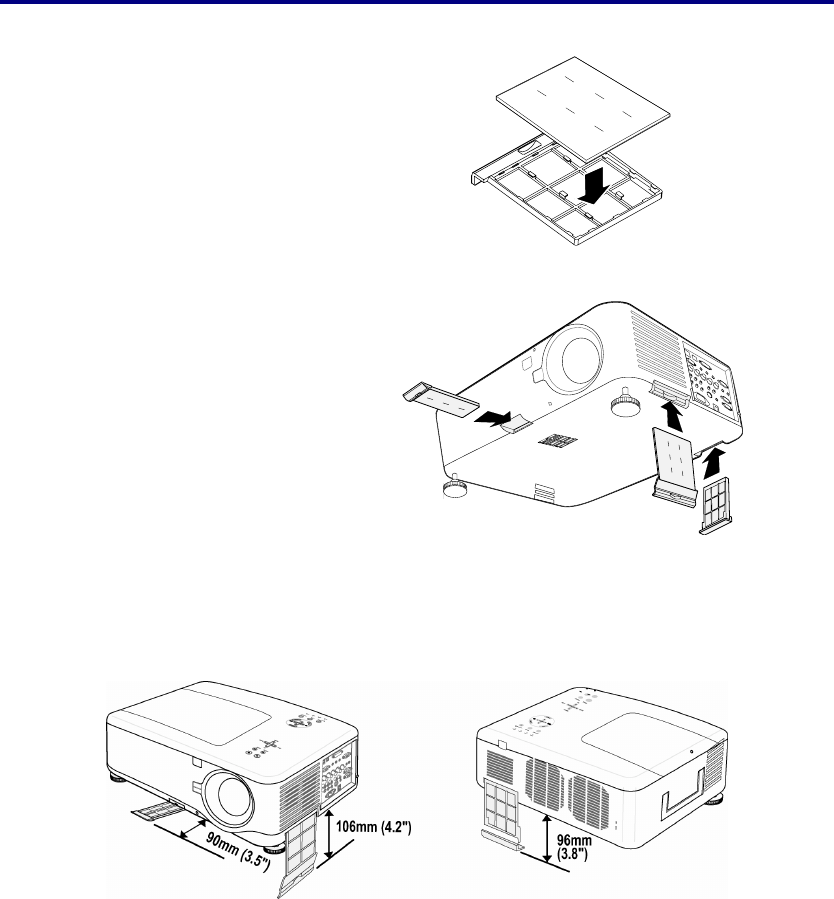 106mm (4.2")
90mm (3.5")
96mm
(3.8")