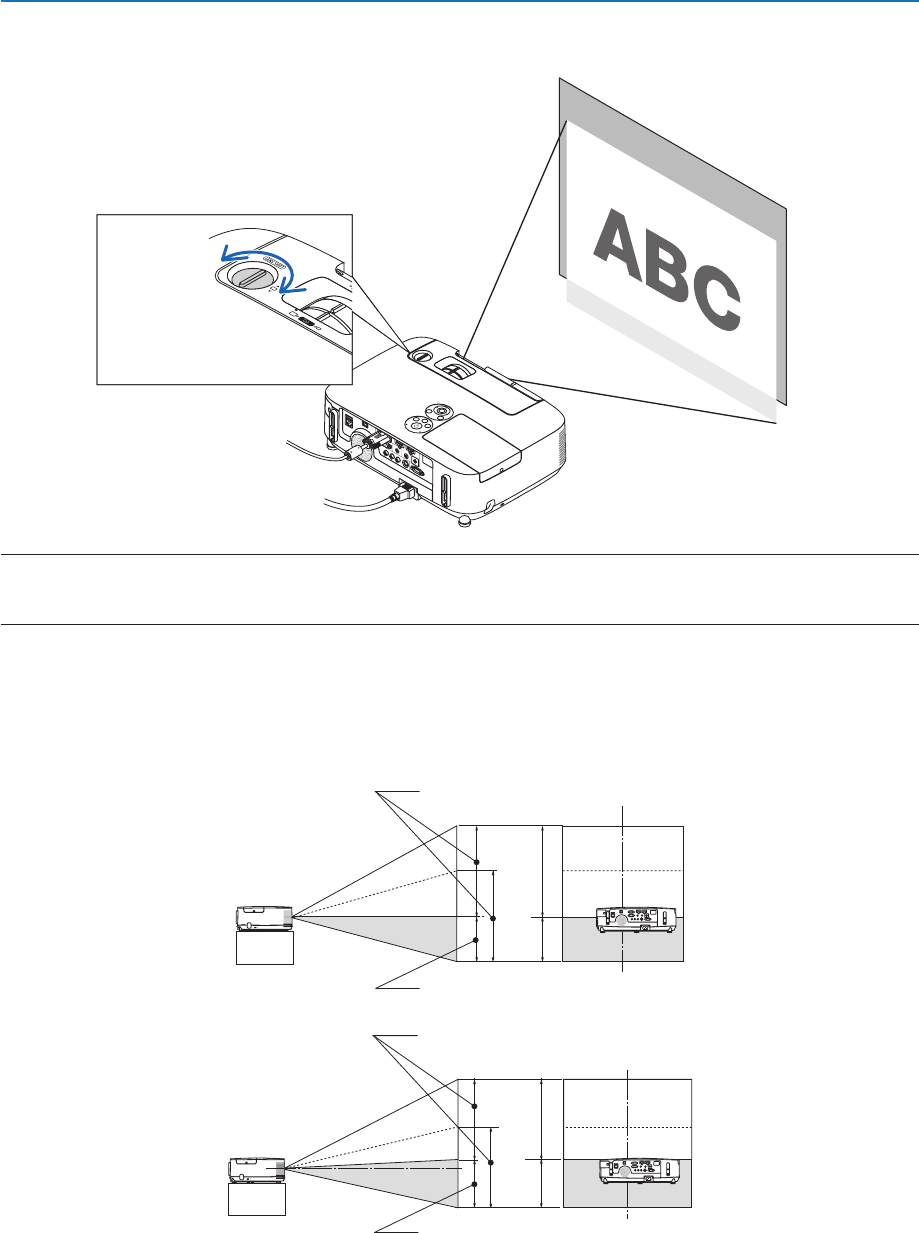 ABC