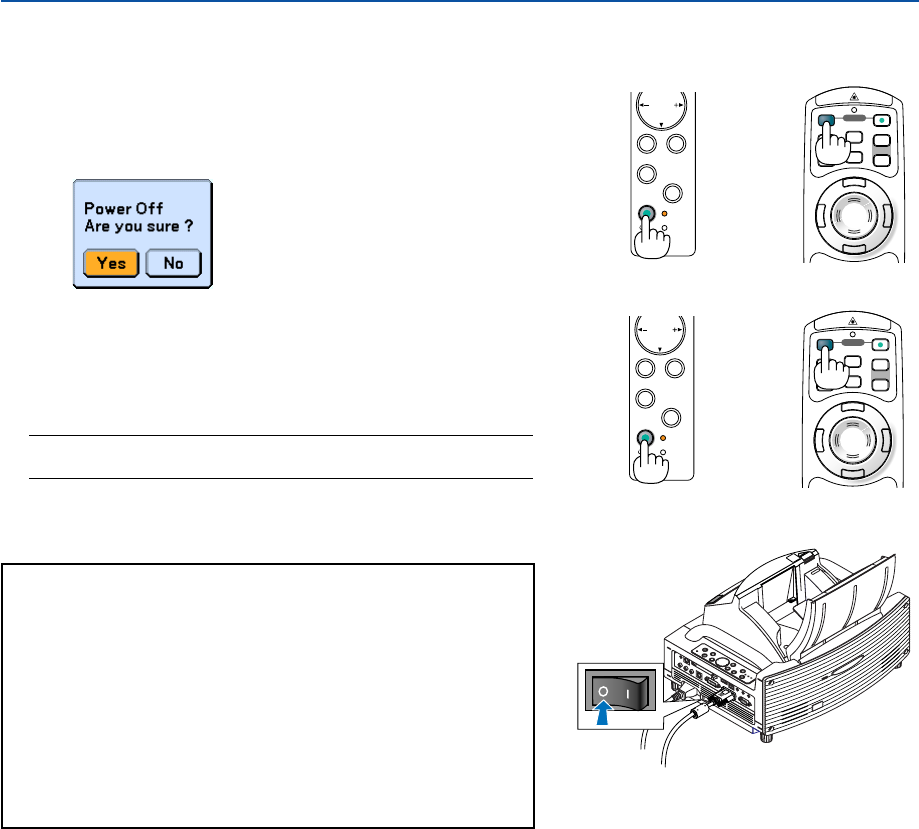 Power Off
Are you sure ?

Yes No

O I