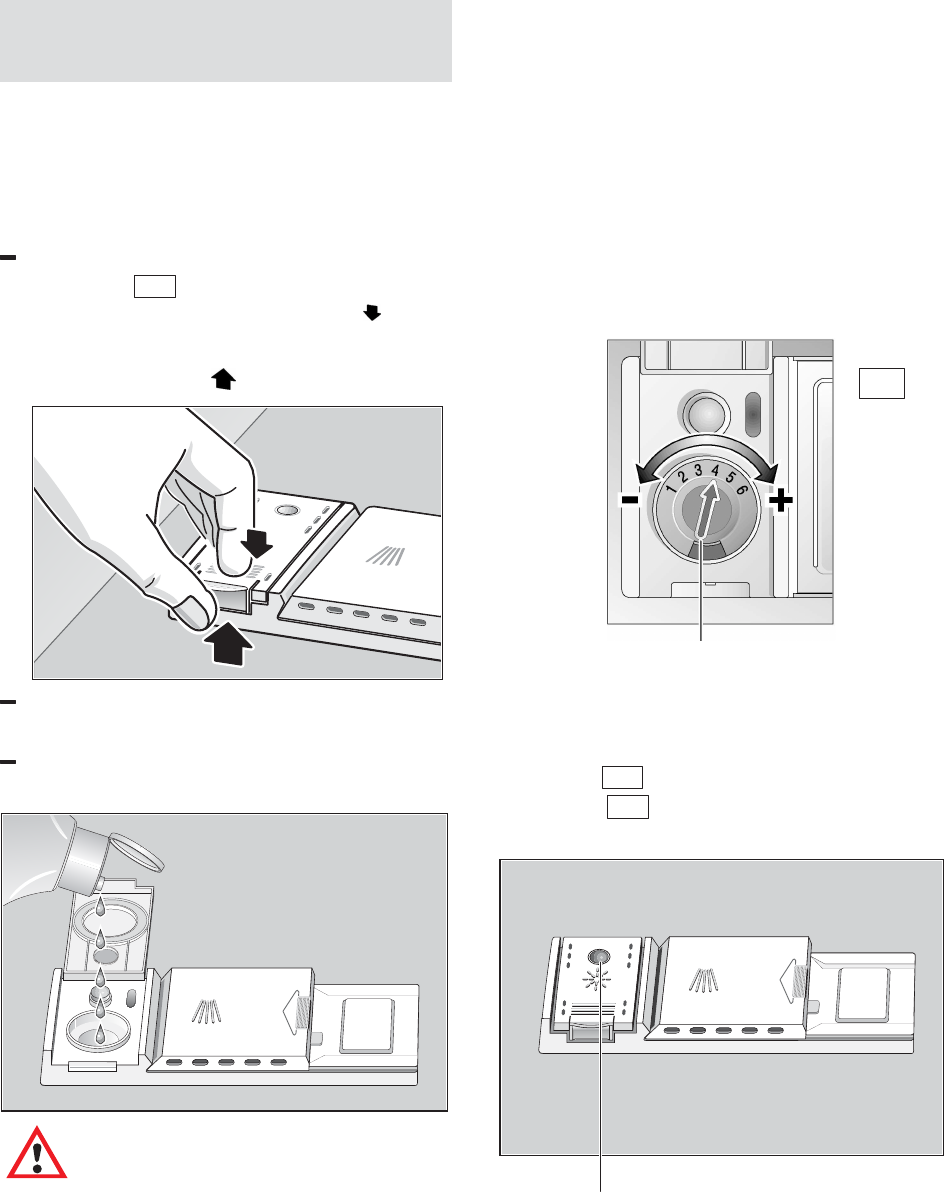 1 2 3 4 5 6

-

+