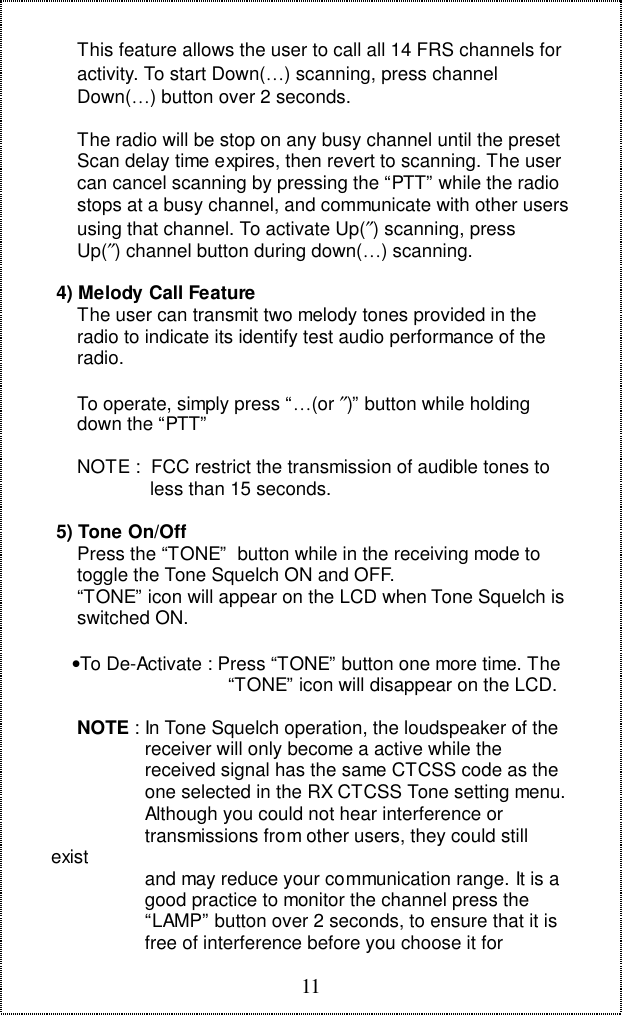 This feature allows the user to call all 14 FRS channels for activity. To start Down(…) scanning, press channel Down(…) button over 2 seconds.

The radio will be stop on any busy channel until the preset Scan delay time expires, then revert to scanning. The user can cancel scanning by pressing the “PTT” while the radio stops at a busy channel, and communicate with other users using that channel. To activate Up(˝) scanning, press Up(˝) channel button during down(…) scanning.

4) Melody Call Feature
The user can transmit two melody tones provided in the radio to indicate its identify test audio performance of the radio.

To operate, simply press “…(or ˝)” button while holding down the “PTT”

NOTE : FCC restrict the transmission of audible tones to less than 15 seconds.

5) Tone On/Off
Press the “TONE” button while in the receiving mode to toggle the Tone Squelch ON and OFF.
“TONE” icon will appear on the LCD when Tone Squelch is switched ON.

•To De-Activate : Press “TONE” button one more time. The “TONE” icon will disappear on the LCD.

NOTE : In Tone Squelch operation, the loudspeaker of the receiver will only become a active while the received signal has the same CTCSS code as the one selected in the RX CTCSS Tone setting menu. Although you could not hear interference or transmissions from other users, they could still exist
and may reduce your communication range. It is a good practice to monitor the channel press the “LAMP” button over 2 seconds, to ensure that it is free of interference before you choose it for

11