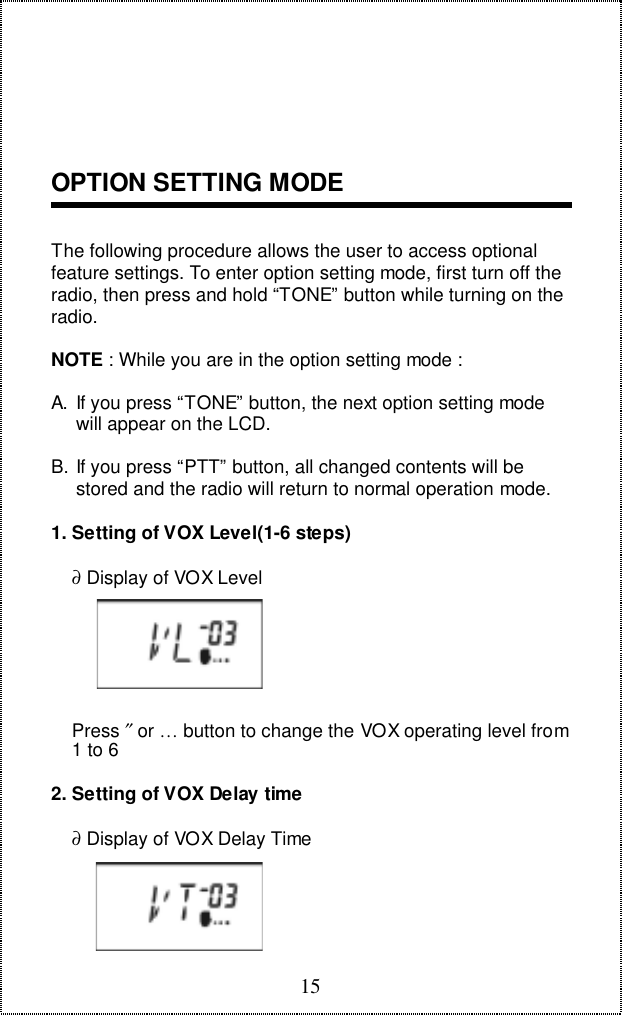 OPTION SETTING MODE

The following procedure allows the user to access optional feature settings. To enter option setting mode, first turn off the radio, then press and hold “TONE” button while turning on the radio.

NOTE : While you are in the option setting mode :

A. If you press “TONE” button, the next option setting mode will appear on the LCD.

B. If you press “PTT” button, all changed contents will be stored and the radio will return to normal operation mode.

1. Setting of VOX Level(1-6 steps)

∂ Display of VOX Level

VL -03

Press ″ or … button to change the VOX operating level from 1 to 6

2. Setting of VOX Delay time

∂ Display of VOX Delay Time

VT -03

15