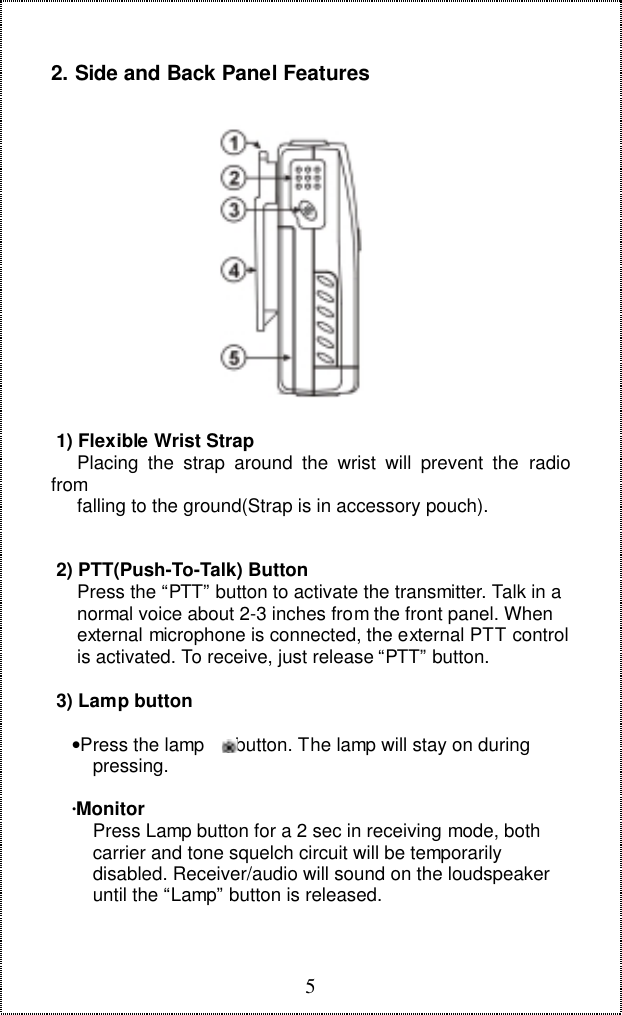 2. Side and Back Panel Features

1
2
3
4
5

1) Flexible Wrist Strap
Placing the strap around the wrist will prevent the radio from falling to the ground(Strap is in accessory pouch).

2) PTT(Push-To-Talk) Button
Press the “PTT” button to activate the transmitter. Talk in a normal voice about 2-3 inches from the front panel. When external microphone is connected, the external PTT control is activated. To receive, just release “PTT” button.

3) Lamp button

•Press the lamp button. The lamp will stay on during pressing.

·Monitor
Press Lamp button for a 2 sec in receiving mode, both carrier and tone squelch circuit will be temporarily disabled. Receiver/audio will sound on the loudspeaker until the “Lamp” button is released.

5