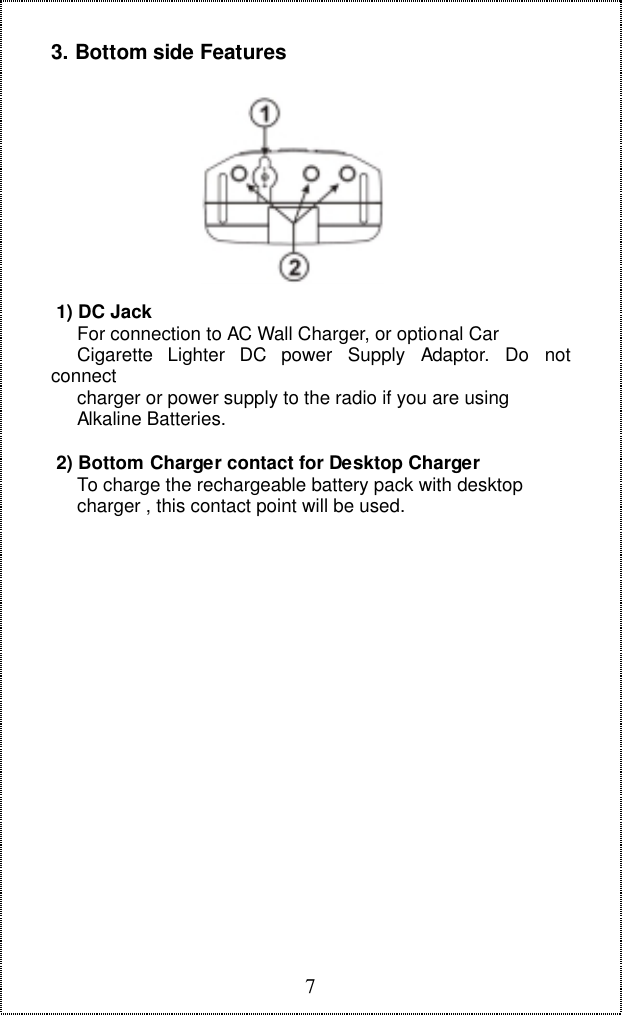 3. Bottom side Features

1

2

1) DC Jack
For connection to AC Wall Charger, or optional Car Cigarette Lighter DC power Supply Adaptor. Do not connect
charger or power supply to the radio if you are using Alkaline Batteries.

2) Bottom Charger contact for Desktop Charger
To charge the rechargeable battery pack with desktop charger , this contact point will be used.

7